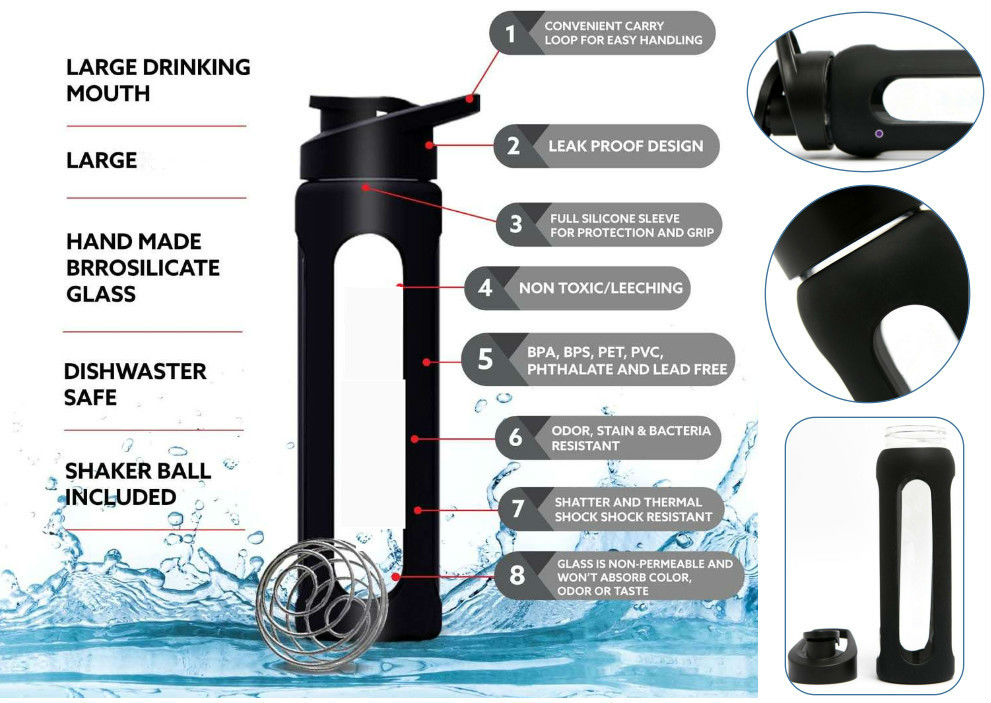 LARGE DRINKING MOUTH

LARGE

HAND MADE BRROSILICATE GLASS

DISHWASTER SAFE

SHAKER BALL INCLUDED

1 CONVENIENT CARRY LOOP FOR EASY HANDLING

2 LEAK PROOF DESIGN

3 FULL SILICONE SLEEVE FOR PROTECTION AND GRIP

4 NON TOXIC/LEECHING

5 BPA, BPS, PET, PVC, PHTHALATE AND LEAD FREE

6 ODOR, STAIN & BACTERIA RESISTANT

7 SHATTER AND THERMAL SHOCK SHOCK RESISTANT

8 GLASS IS NON-PERMEABLE AND WON'T ABSORB COLOR, ODOR OR TASTE