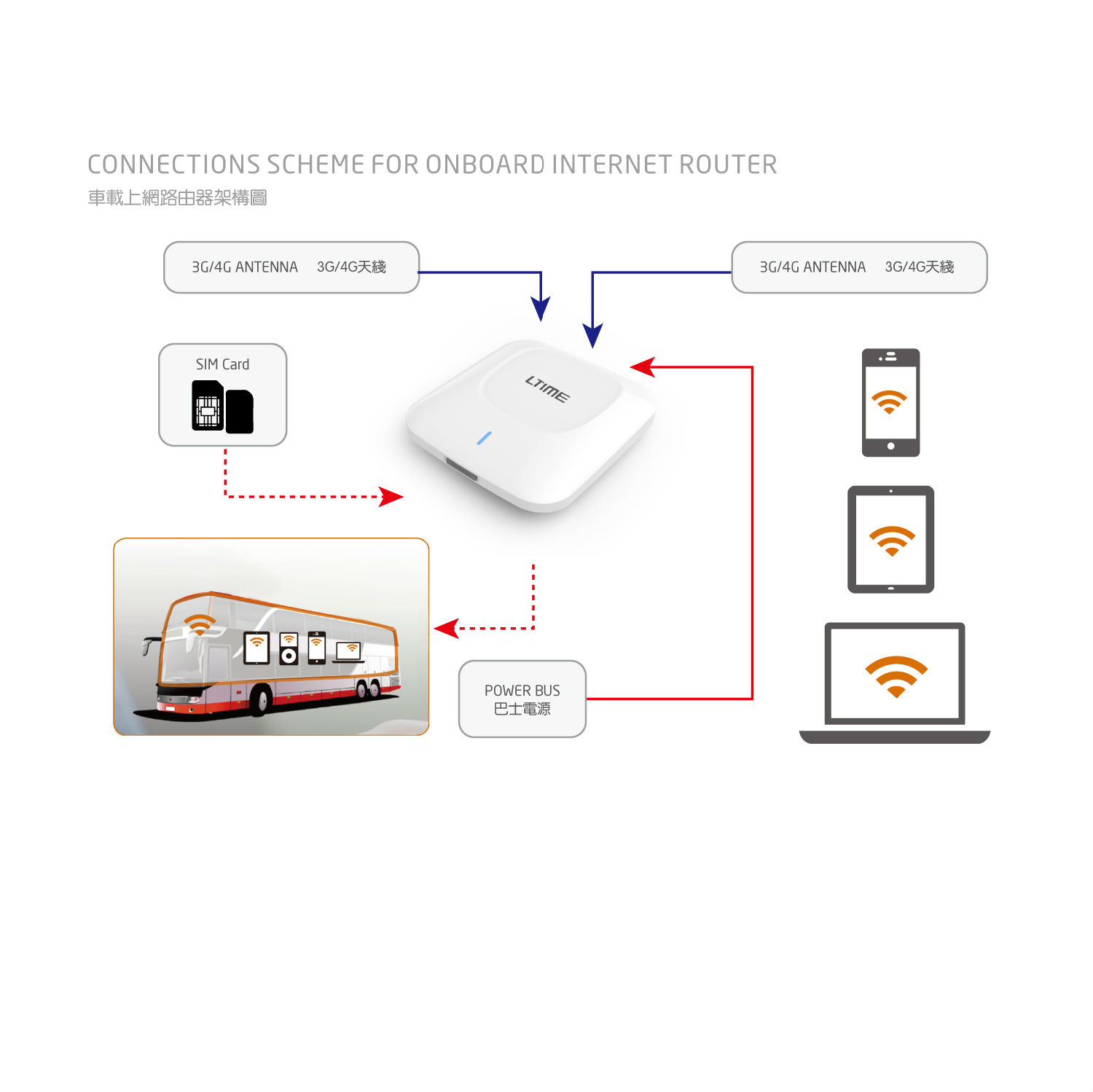 CONNECTIONS SCHEME FOR ONBOARD INTERNET ROUTER
車載上網路由器架構圖

3G/4G ANTENNA 3G/4G天綫

3G/4G ANTENNA 3G/4G天綫

SIM Card

LTIME

POWER BUS
巴士電源