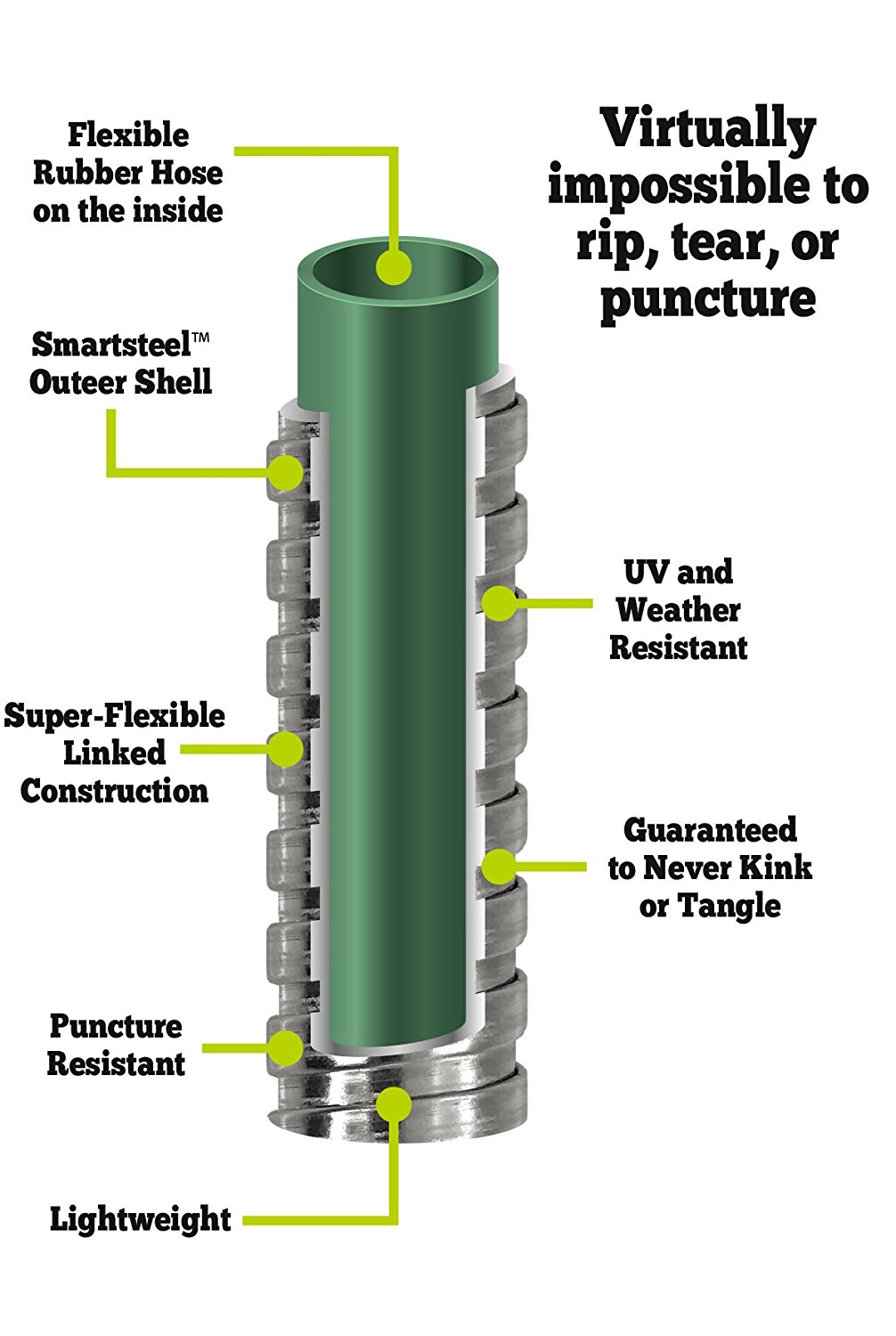 Flexible Rubber Hose on the inside

Virtually impossible to rip, tear, or puncture

Smartsteel™ Outeer Shell

UV and Weather Resistant

Super-Flexible Linked Construction

Guaranteed to Never Kink or Tangle

Puncture Resistant

Lightweight