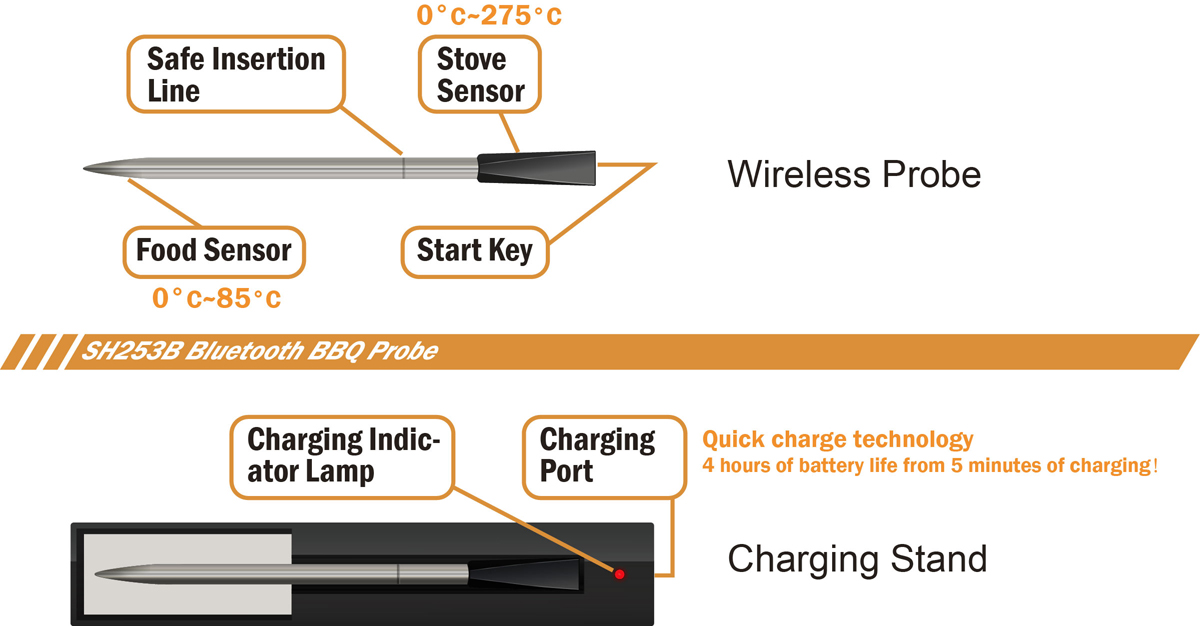 0°c~275°c

Safe Insertion Line

Stove Sensor

Wireless Probe

Food Sensor

Start Key

0°c~85°c

SH253B Bluetooth BBQ Probe

Charging Indicator Lamp

Charging Port

Quick charge technology
4 hours of battery life from 5 minutes of charging!

Charging Stand