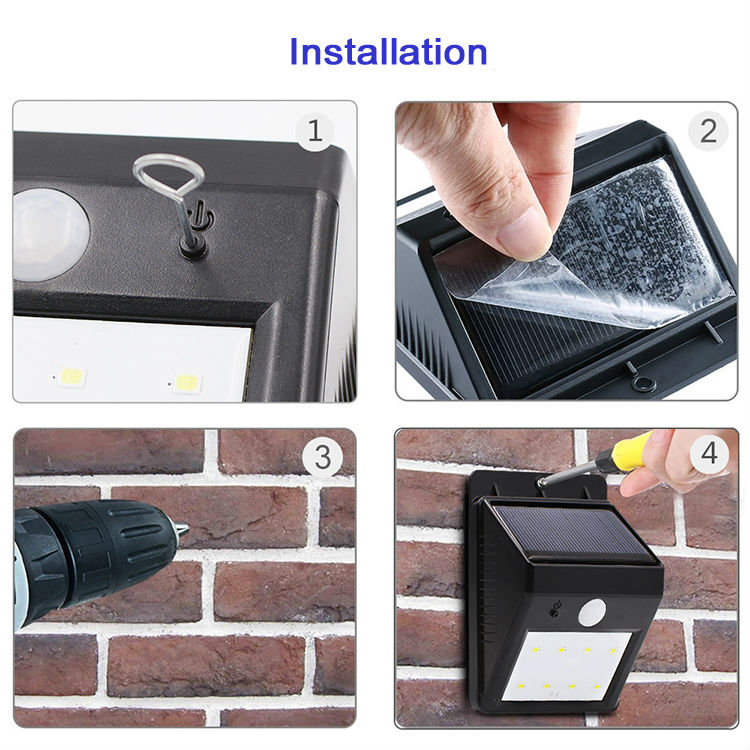 Installation

1

2

3

4