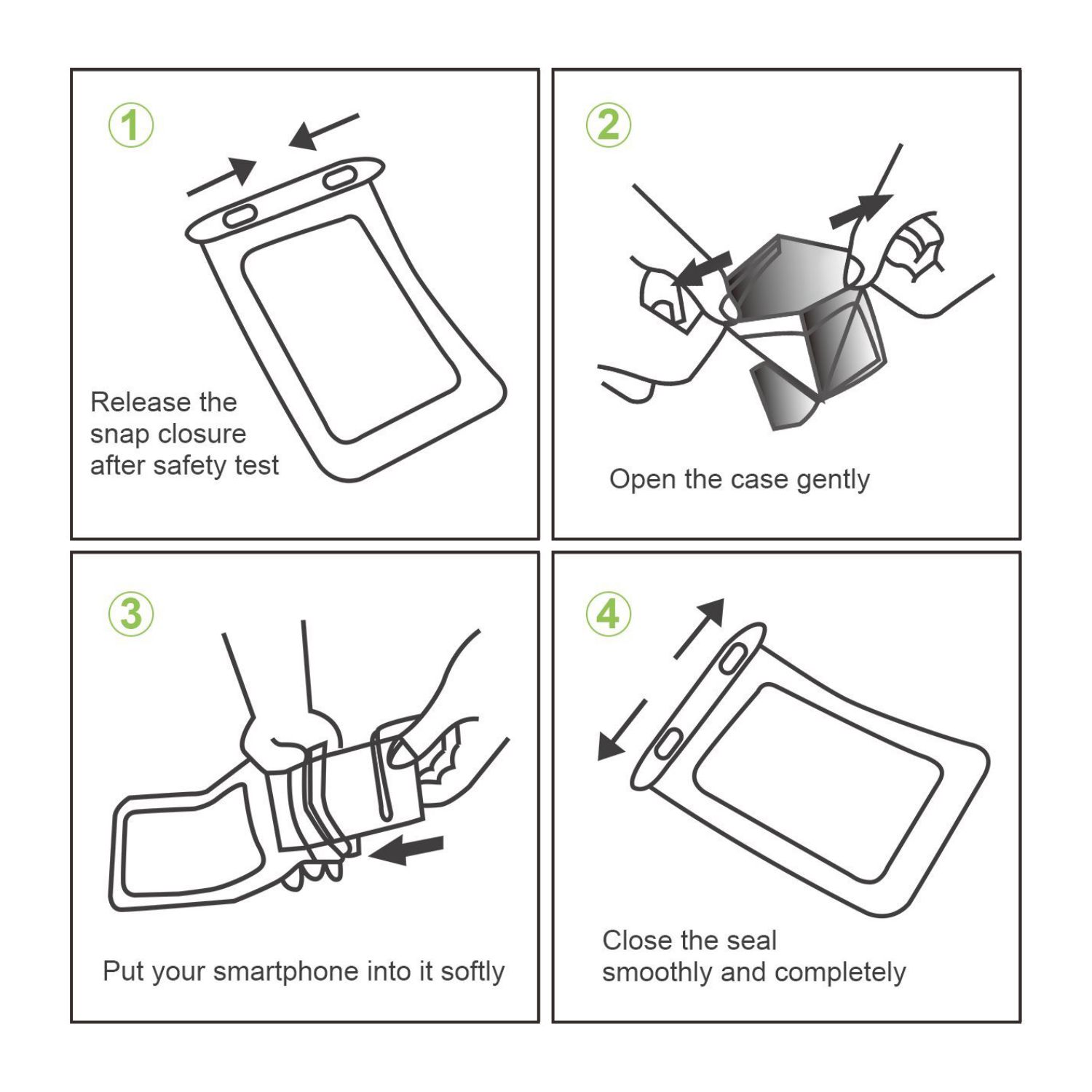 1

Release the snap closure after safety test

2

Open the case gently

3

Put your smartphone into it softly

4

Close the seal smoothly and completely