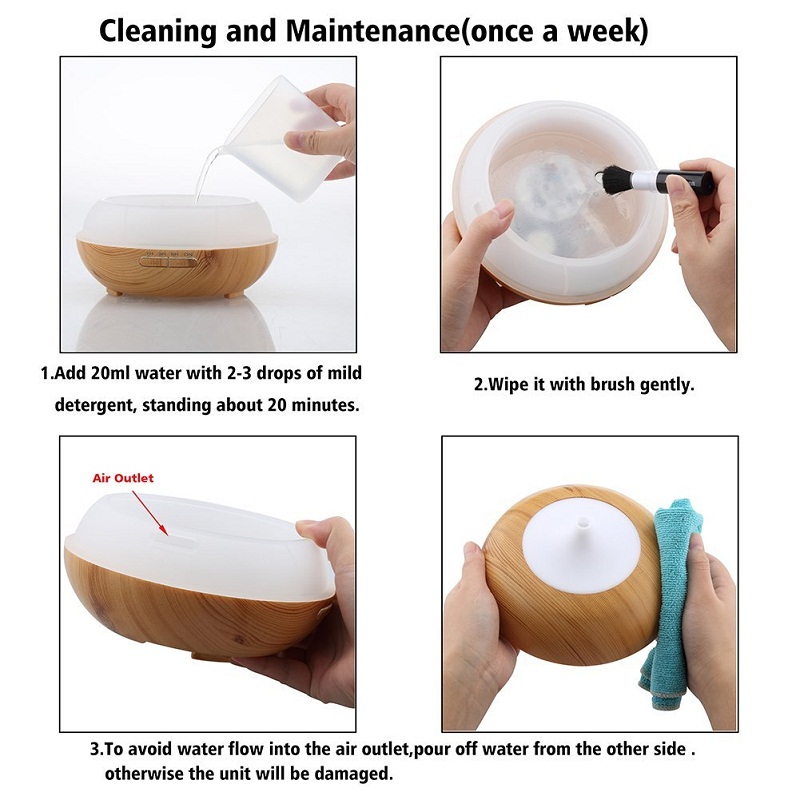 Cleaning and Maintenance(once a week)

1.Add 20ml water with 2-3 drops of mild detergent, standing about 20 minutes.

2.Wipe it with brush gently.

Air Outlet

3.To avoid water flow into the air outlet,pour off water from the other side . otherwise the unit will be damaged.