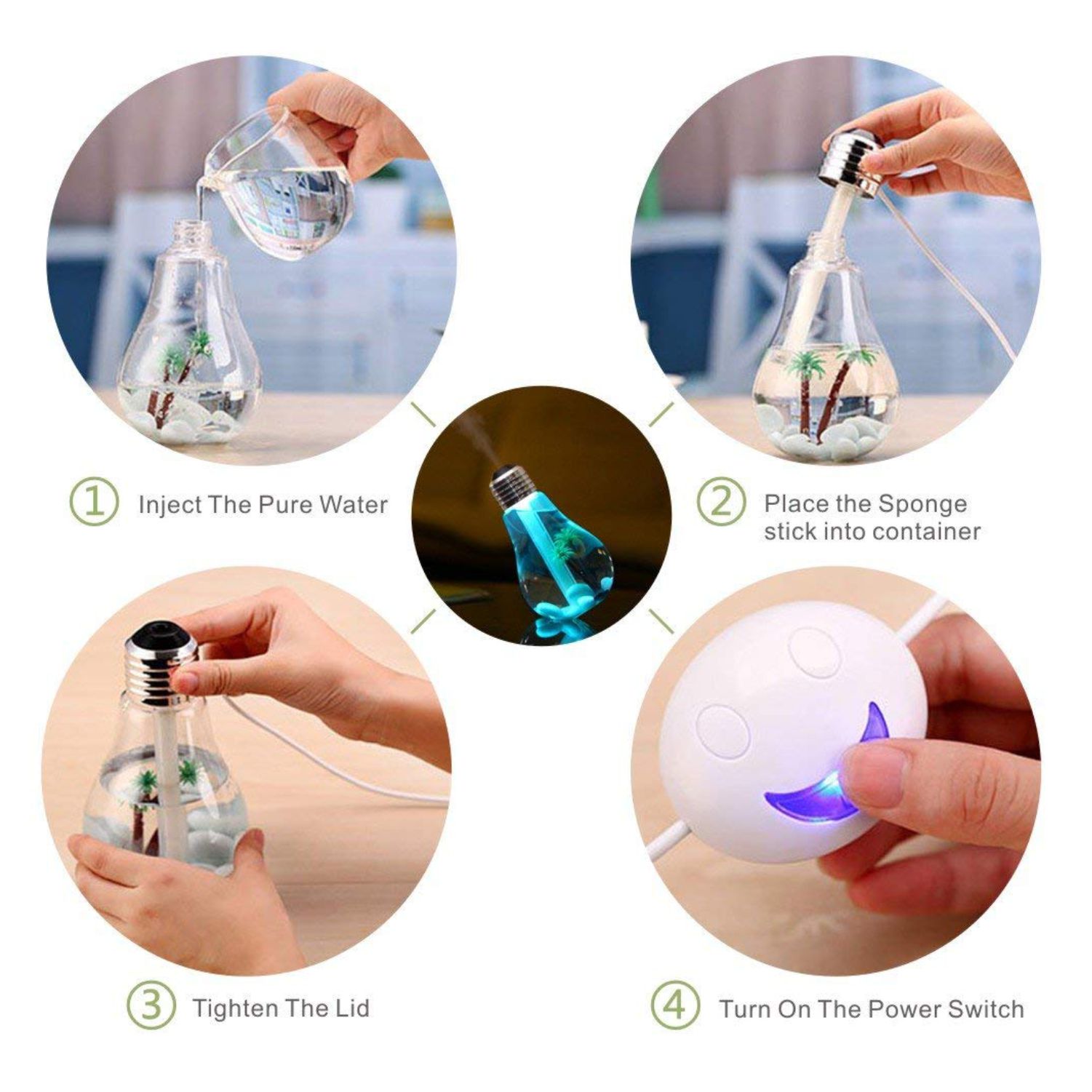 1 Inject The Pure Water

2 Place the Sponge stick into container

3 Tighten The Lid

4 Turn On The Power Switch