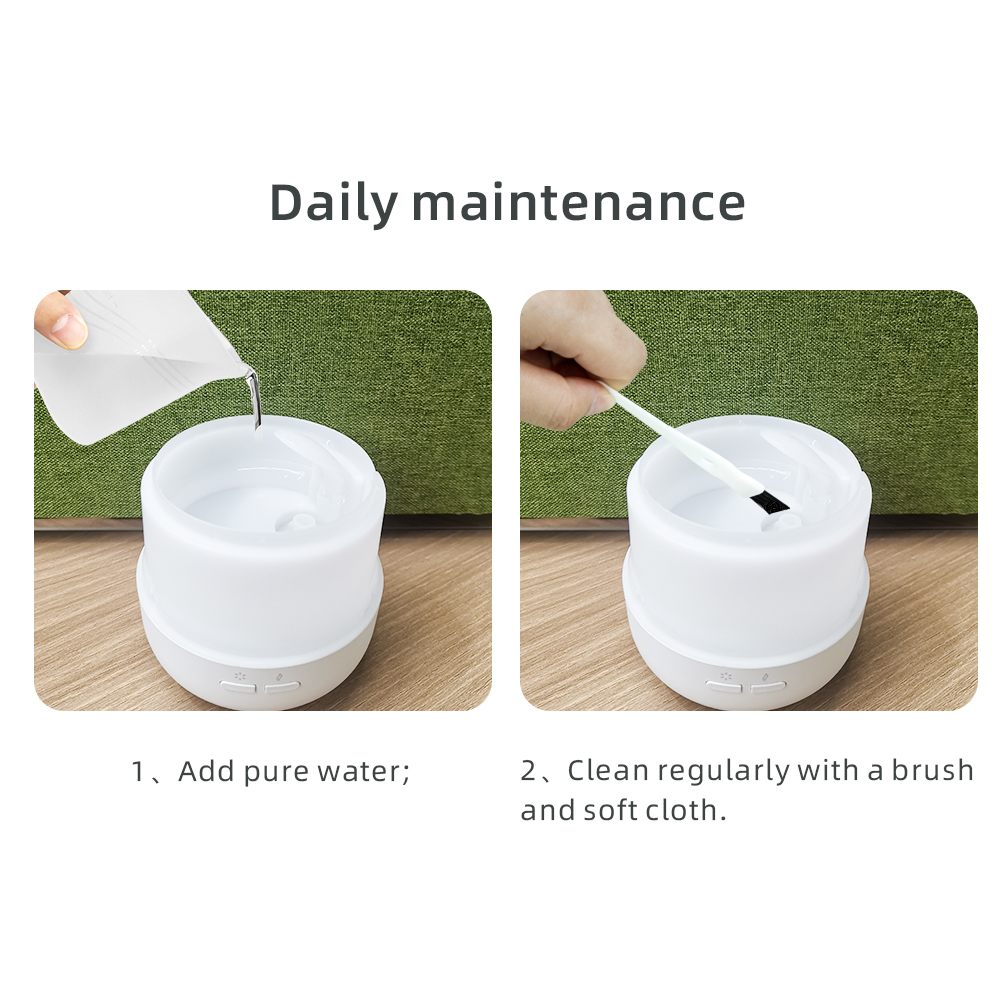 Daily maintenance

1、Add pure water;

2、Clean regularly with a brush and soft cloth.