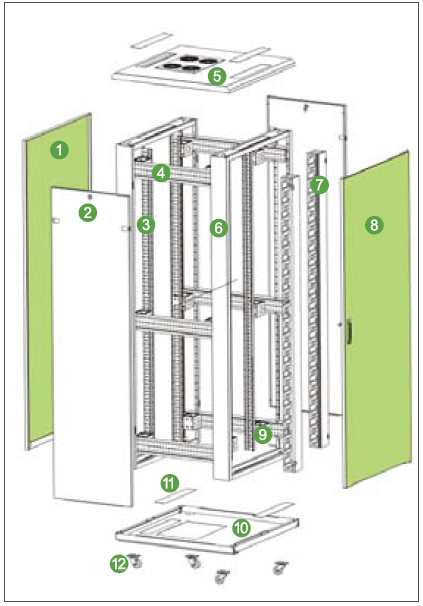 5
1
4
7
2
3
6
8
9
11
10
12