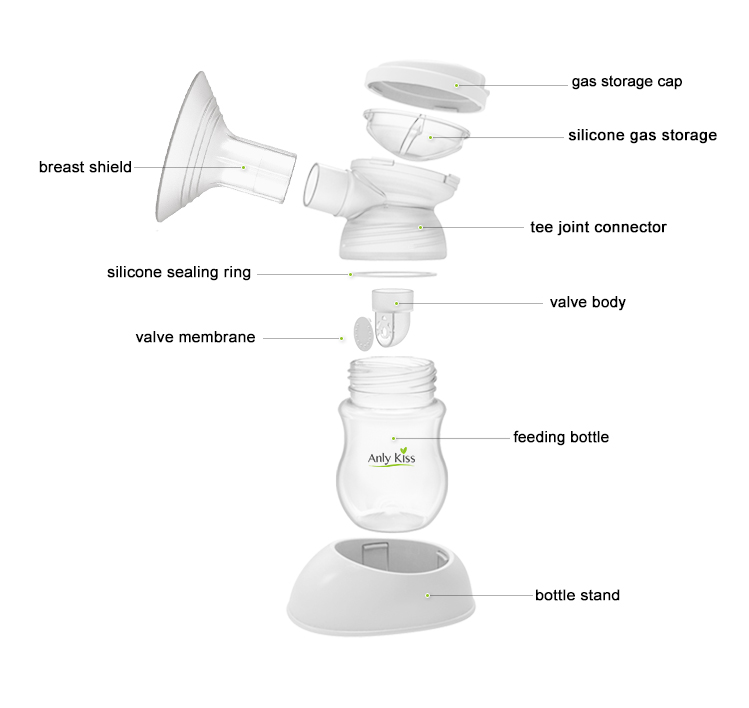 gas storage cap

silicone gas storage

breast shield

tee joint connector

silicone sealing ring

valve body

valve membrane

feeding bottle

Anly Kiss

bottle stand