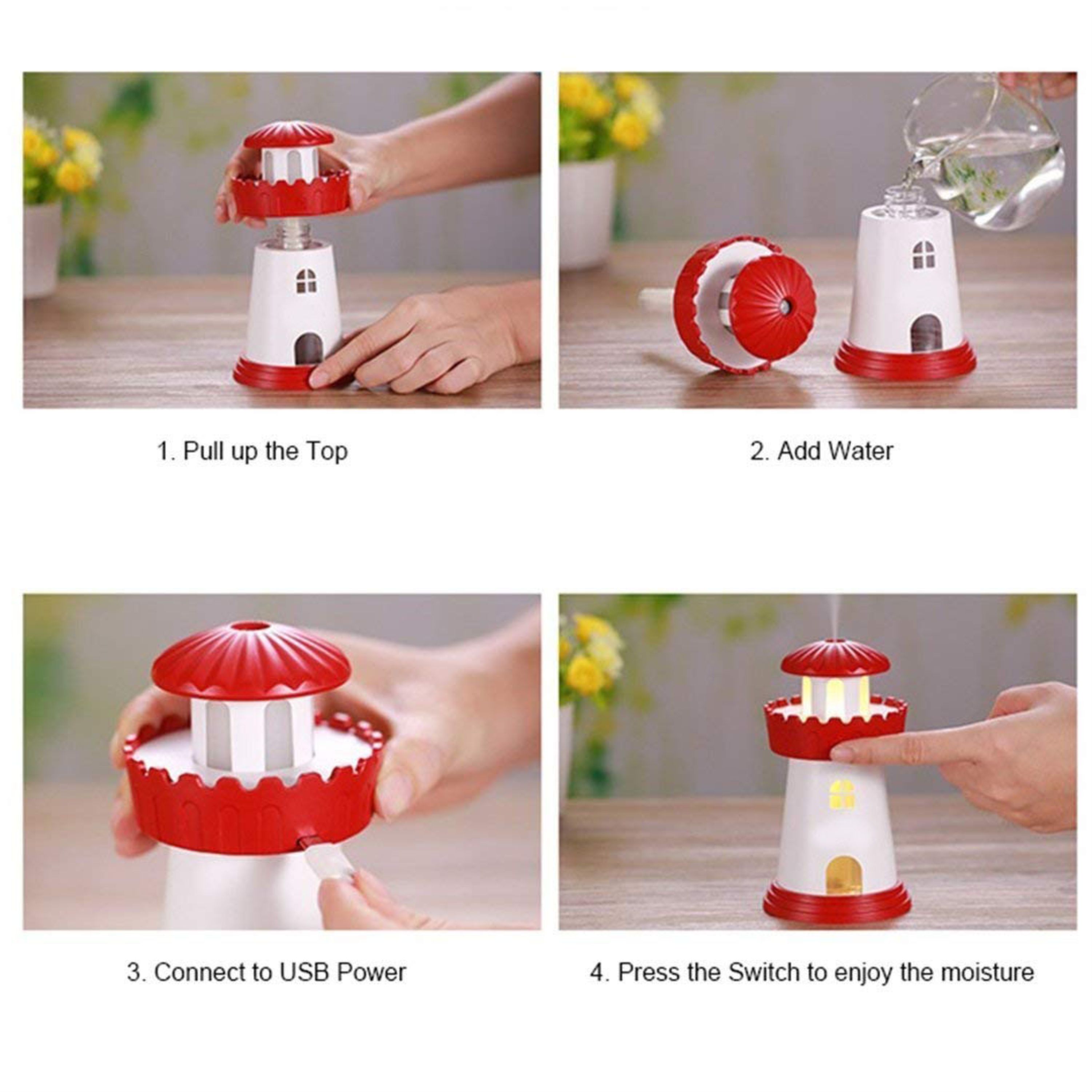 1. Pull up the Top

2. Add Water

3. Connect to USB Power

4. Press the Switch to enjoy the moisture