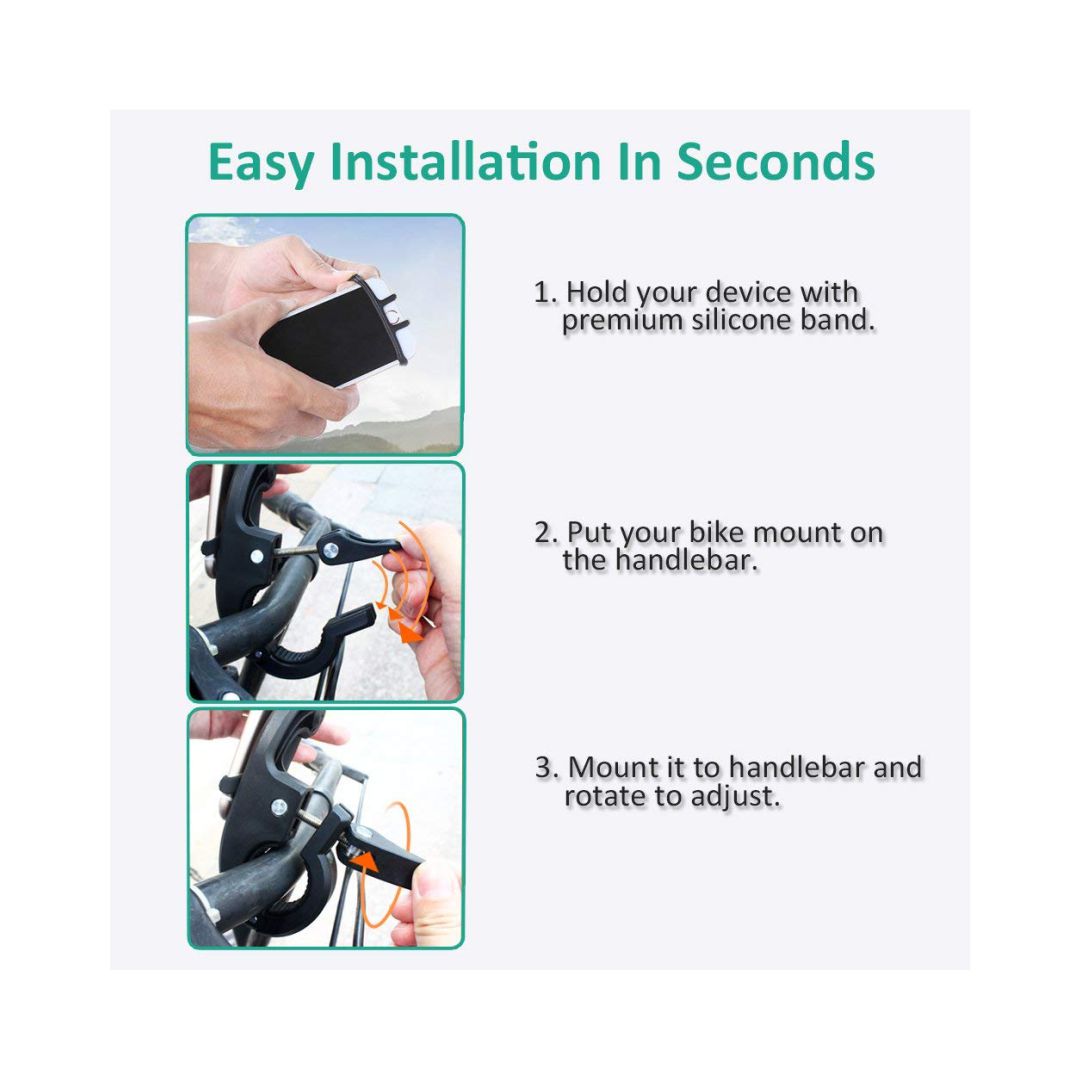 Easy Installation In Seconds

1. Hold your device with premium silicone band.

2. Put your bike mount on the handlebar.

3. Mount it to handlebar and rotate to adjust.