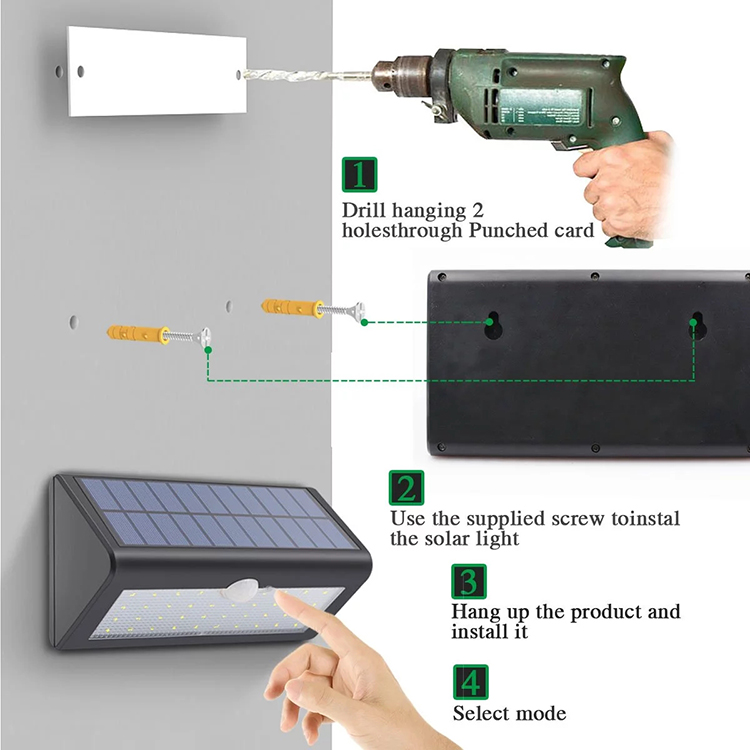 1

Drill hanging 2 holesthrough Punched card

2

Use the supplied screw toinstal the solar light

3

Hang up the product and install it

4

Select mode