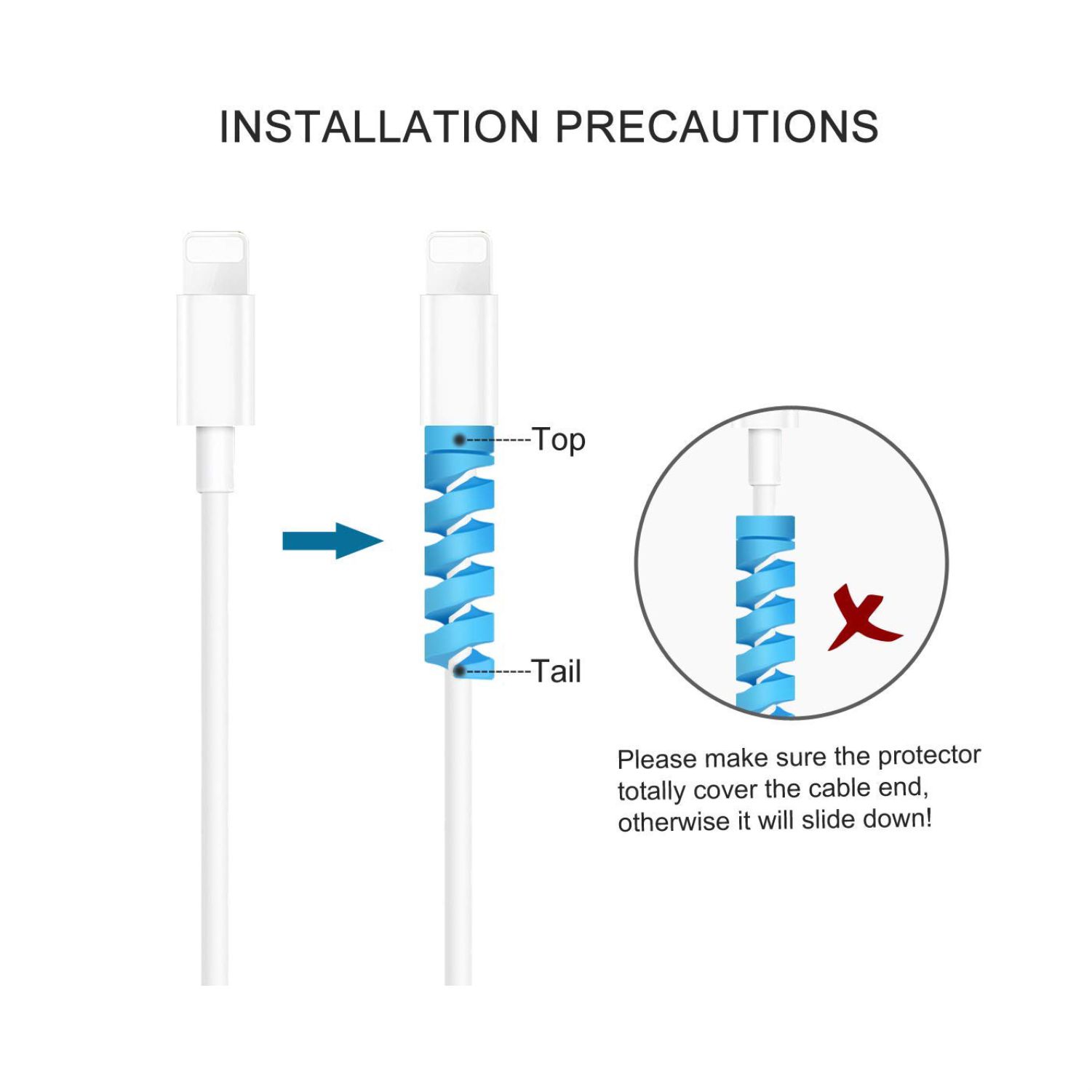 INSTALLATION PRECAUTIONS

Top

Tail

Please make sure the protector totally cover the cable end, otherwise it will slide down!