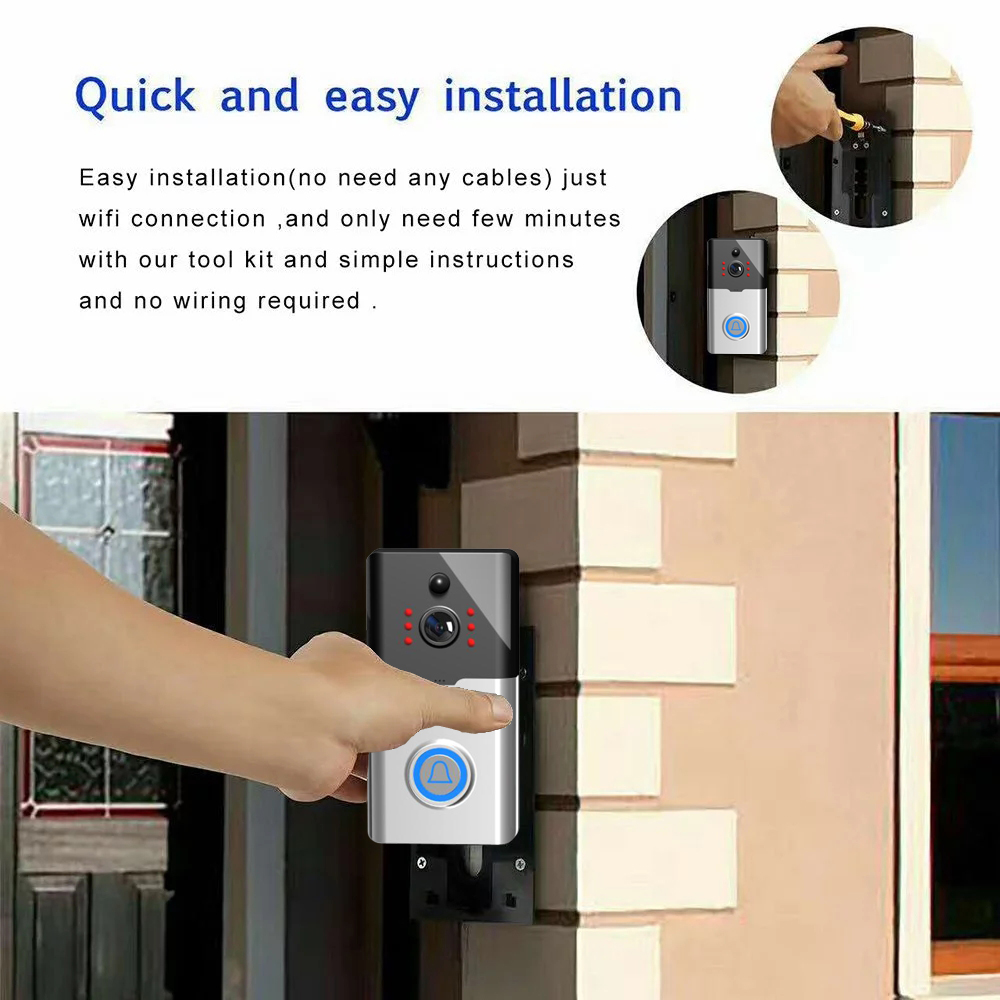 Quick and easy installation

Easy installation(no need any cables) just wifi connection ,and only need few minutes with our tool kit and simple instructions and no wiring required .