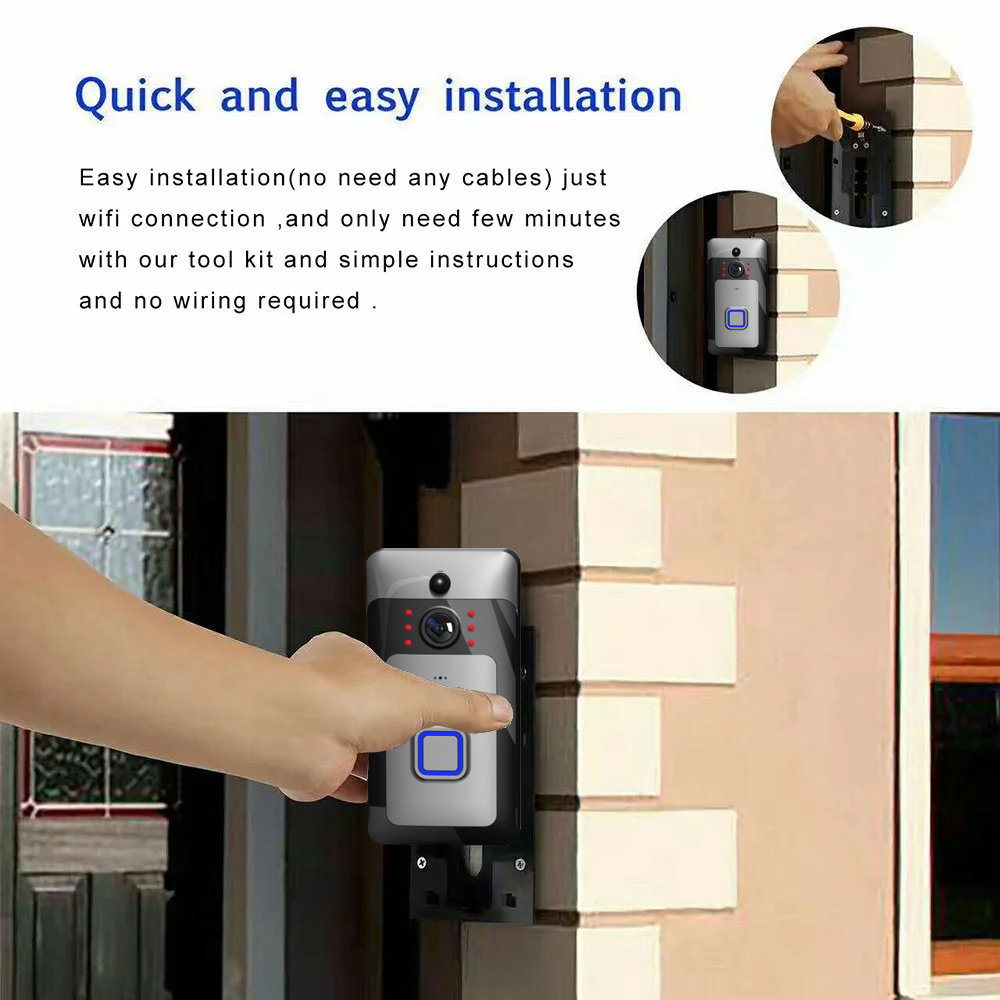 Quick and easy installation

Easy installation(no need any cables) just wifi connection ,and only need few minutes with our tool kit and simple instructions and no wiring required .