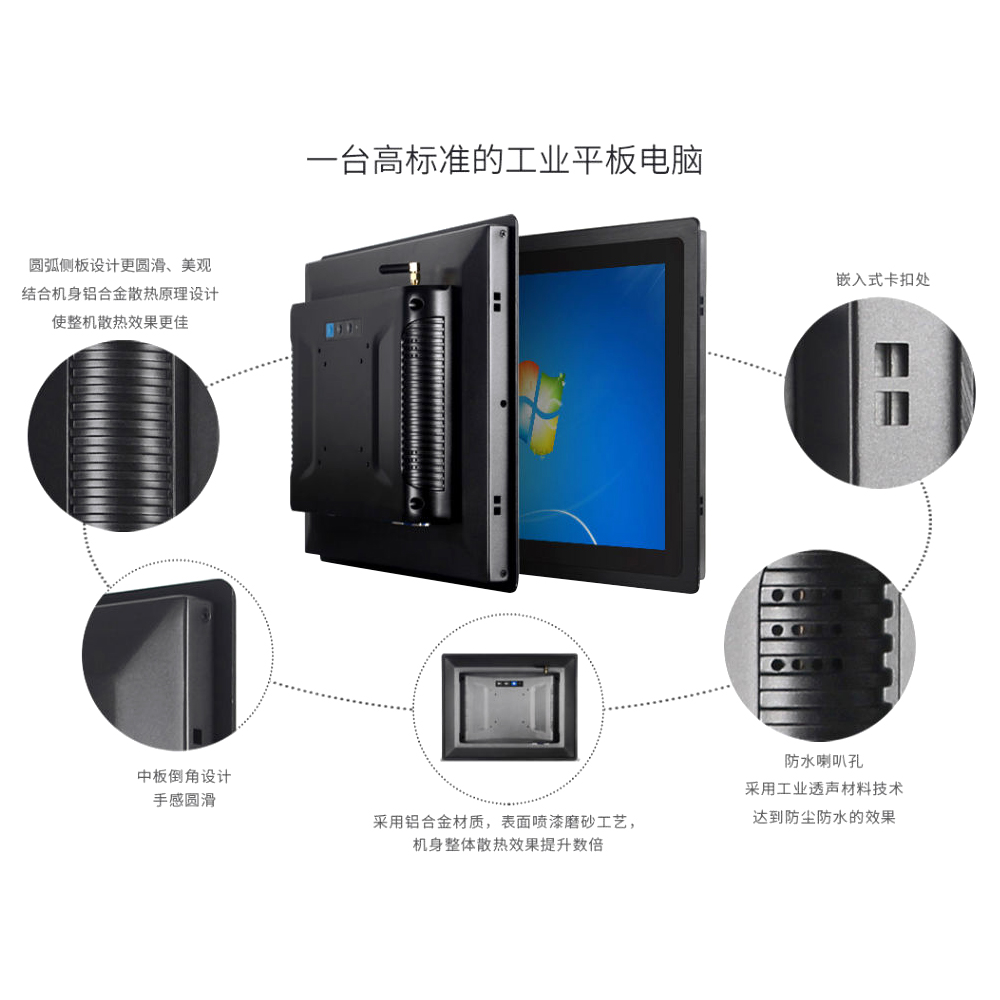 一台高标准的工业平板电脑

圆弧侧板设计更圆滑、美观
结合机身铝合金散热原理设计
使整机散热效果更佳

嵌入式卡扣处

中板倒角设计
手感圆滑

采用铝合金材质，表面喷漆磨砂工艺，
机身整体散热效果提升数倍

防水喇叭孔
采用工业透声材料技术
达到防尘防水的效果