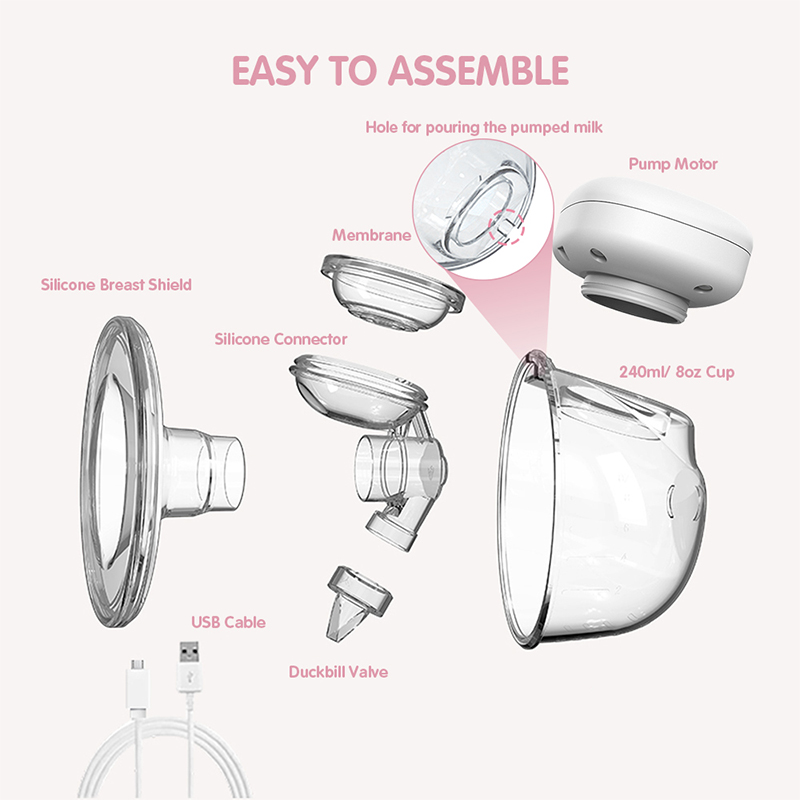 EASY TO ASSEMBLE

Hole for pouring the pumped milk

Pump Motor

Membrane

Silicone Breast Shield

Silicone Connector

240ml/ 8oz Cup

USB Cable

Duckbill Valve