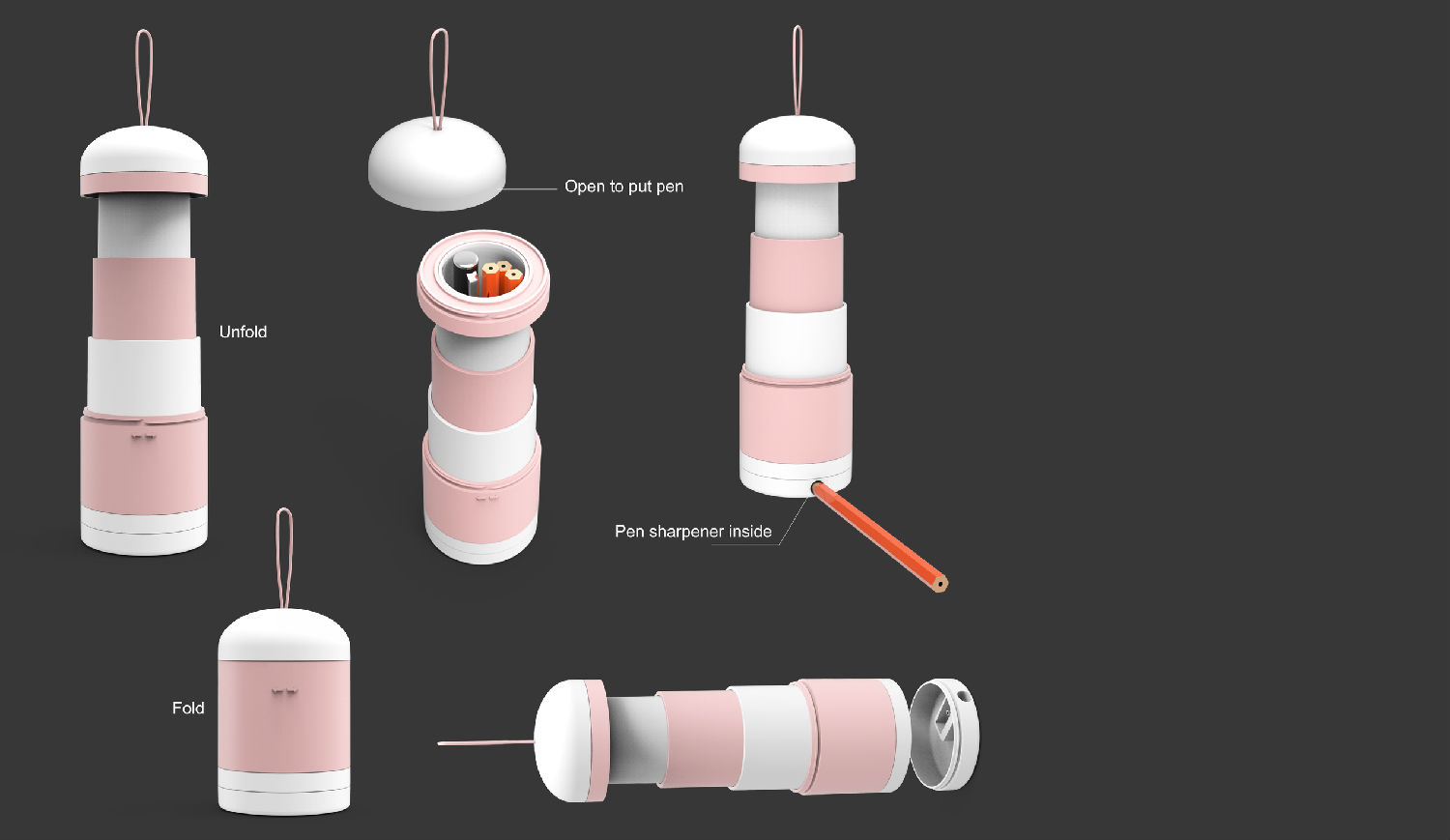 Open to put pen

Unfold

Pen sharpener inside

Fold