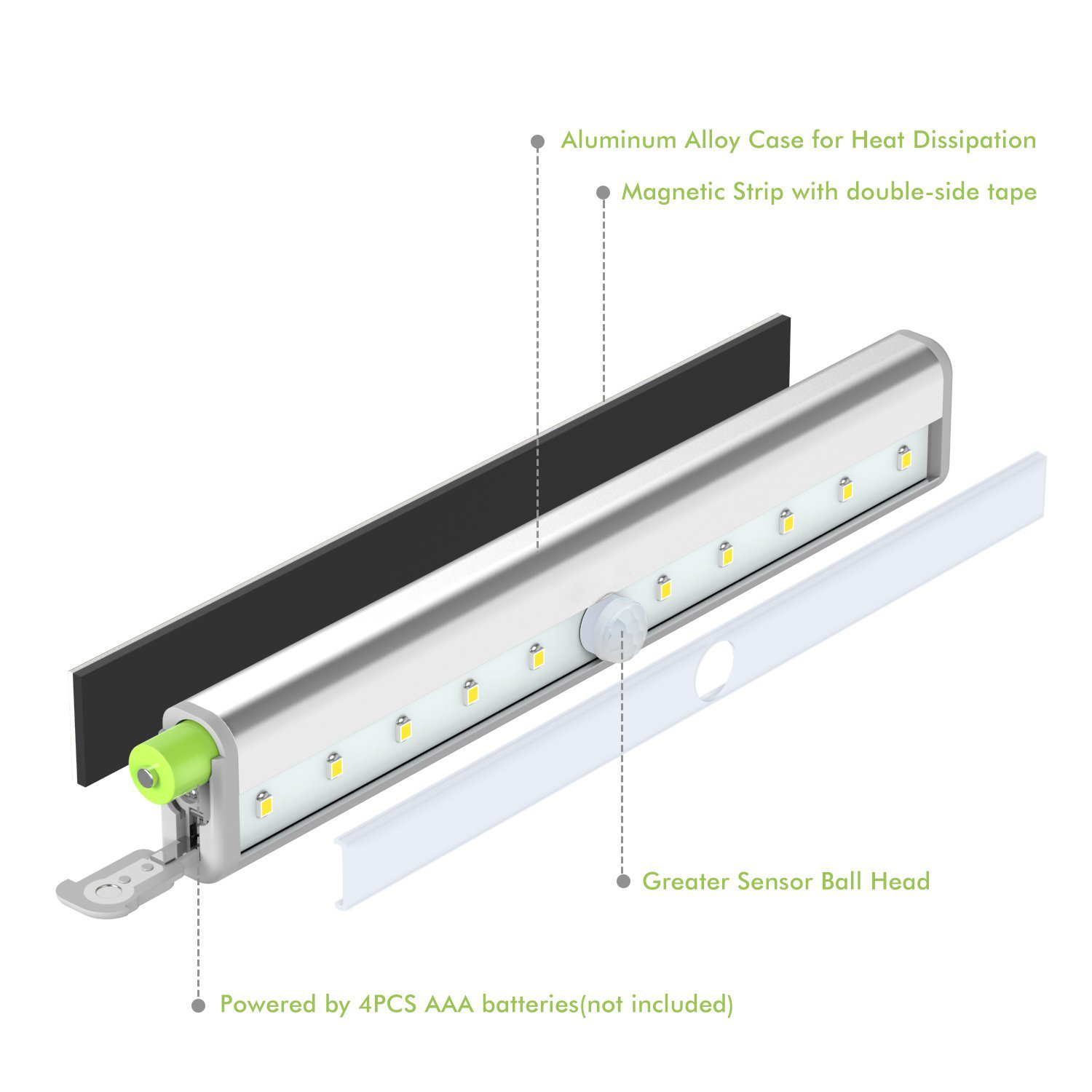 Aluminum Alloy Case for Heat Dissipation

Magnetic Strip with double-side tape

Greater Sensor Ball Head

Powered by 4PCS AAA batteries(not included)