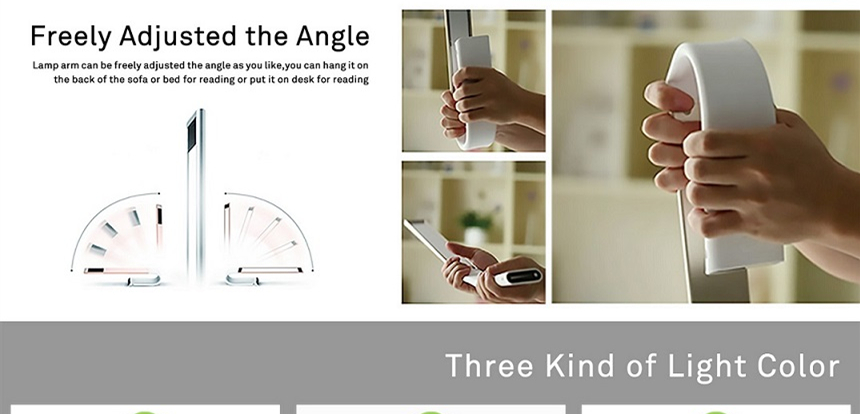 Freely Adjusted the Angle

Lamp arm can be freely adjusted the angle as you like,you can hang it on the back of the sofa or bed for reading or put it on desk for reading

Three Kind of Light Color