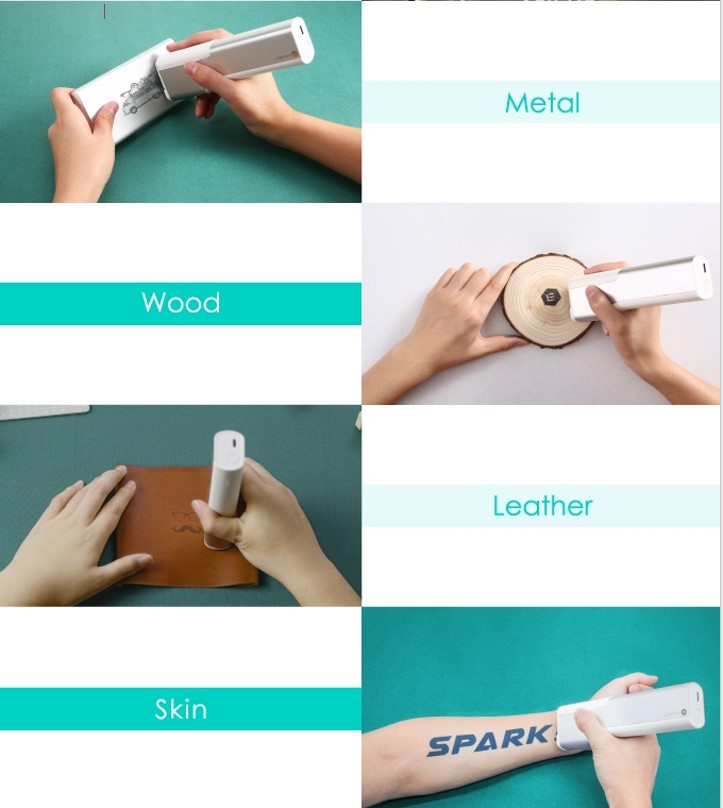 Metal

Wood

Leather

Skin

SPARK