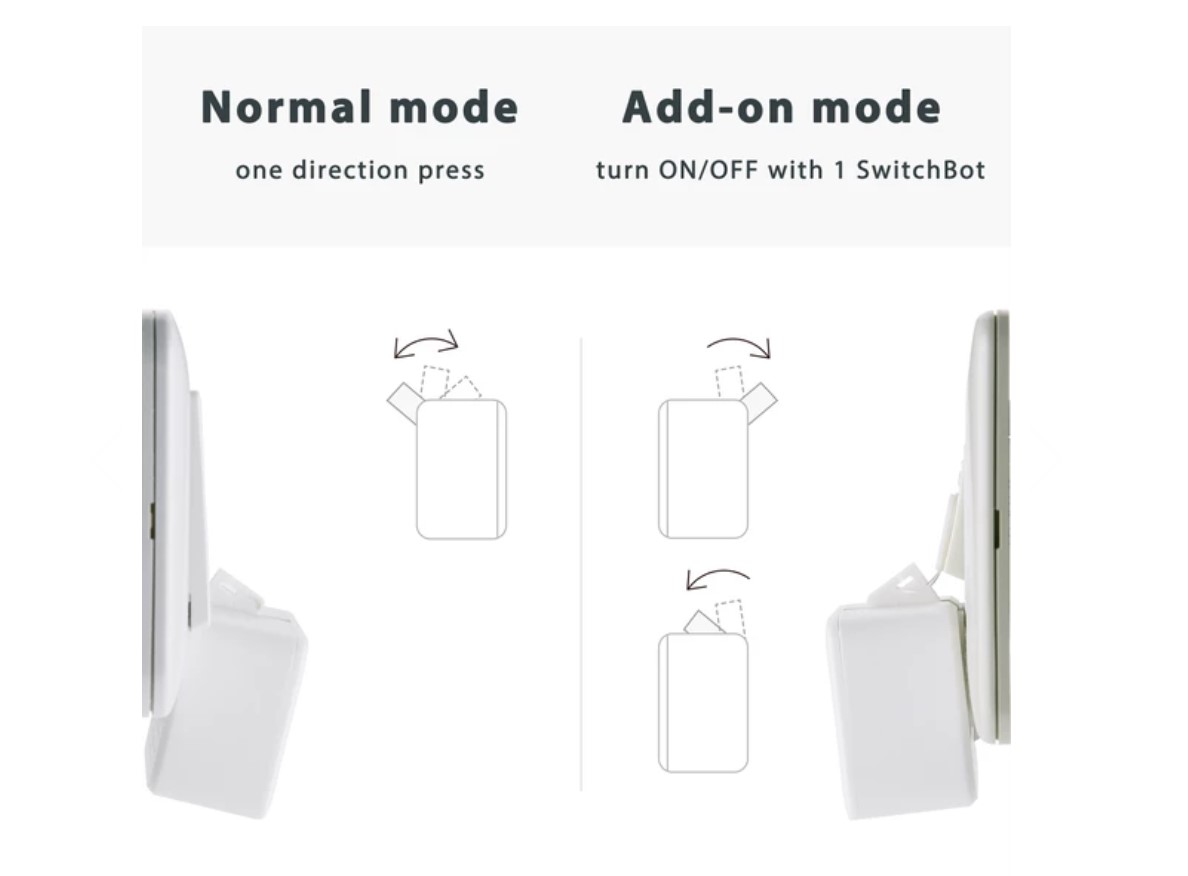 Normal mode
one direction press

Add-on mode
turn ON/OFF with 1 SwitchBot