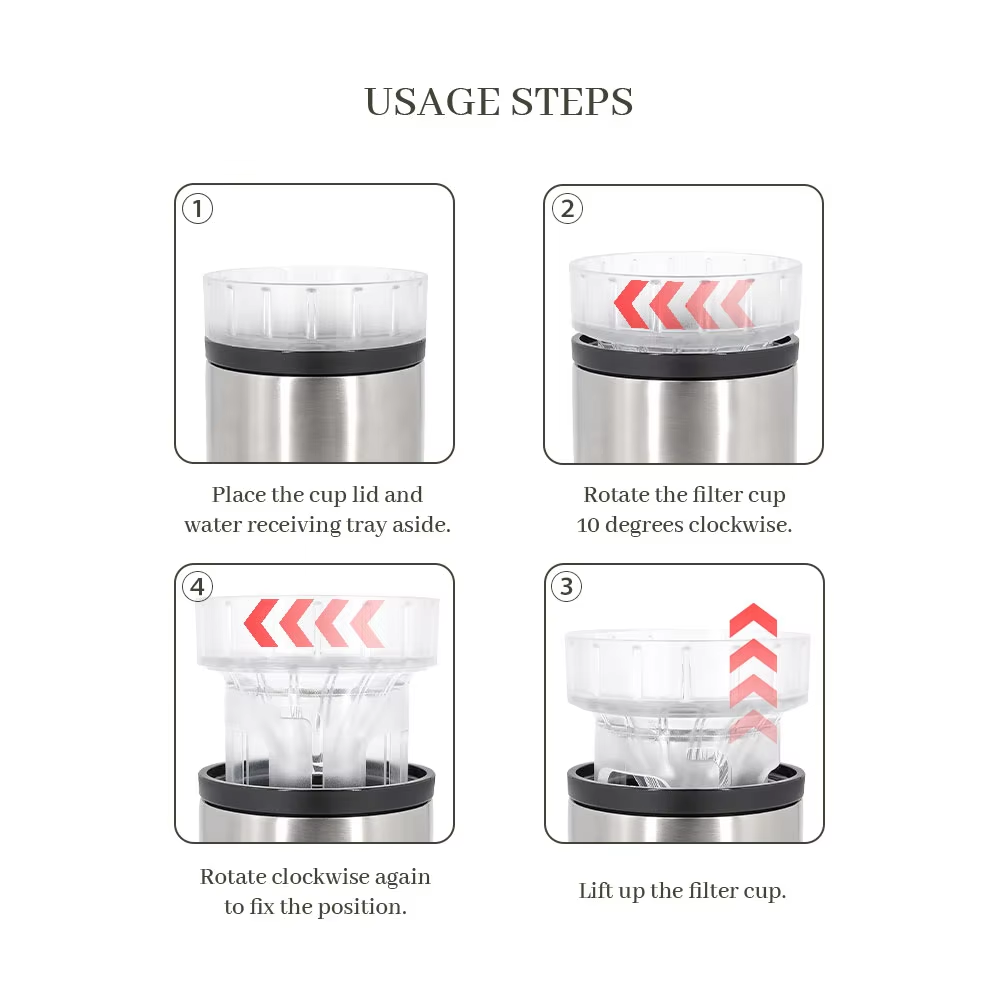 USAGE STEPS

①

Place the cup lid and water receiving tray aside.

②

Rotate the filter cup 10 degrees clockwise.

④

Rotate clockwise again to fix the position.

③

Lift up the filter cup.