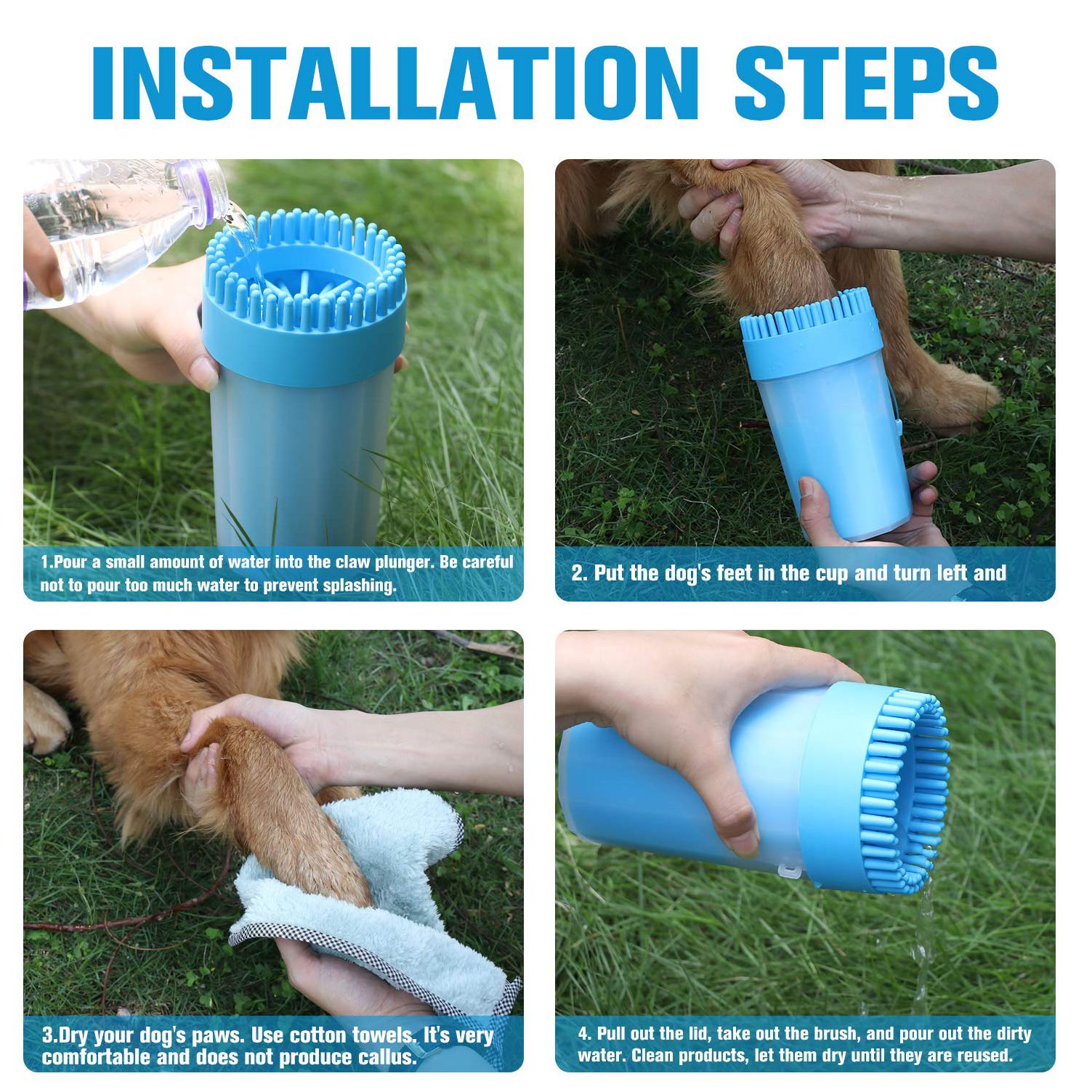 INSTALLATION STEPS

1.Pour a small amount of water into the claw plunger. Be careful not to pour too much water to prevent splashing.

2. Put the dog's feet in the cup and turn left and

3.Dry your dog's paws. Use cotton towels. It's very comfortable and does not produce callus.

4. Pull out the lid, take out the brush, and pour out the dirty water. Clean products, let them dry until they are reused.