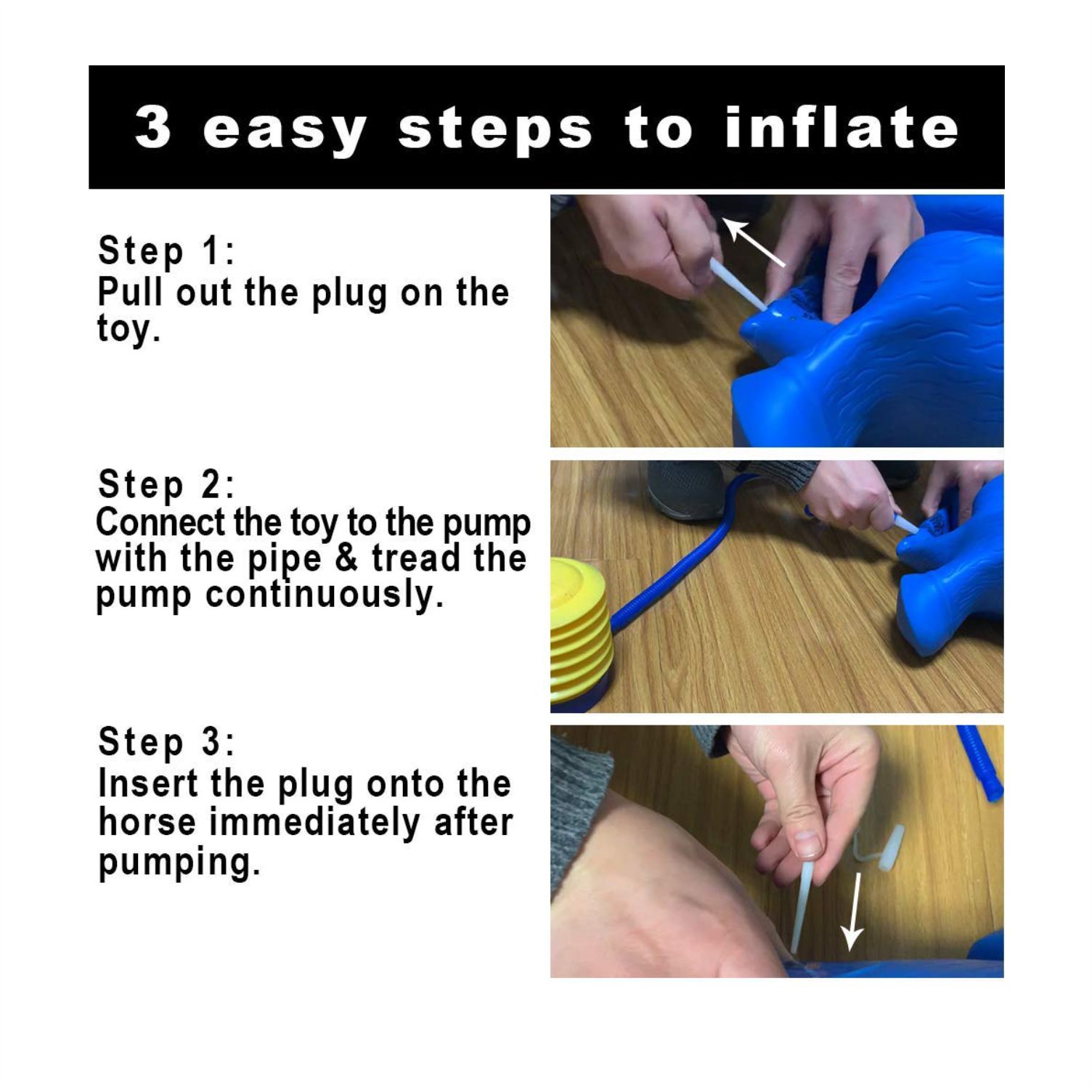 3 easy steps to inflate

Step 1:
Pull out the plug on the toy.

Step 2:
Connect the toy to the pump with the pipe & tread the pump continuously.

Step 3:
Insert the plug onto the horse immediately after pumping.