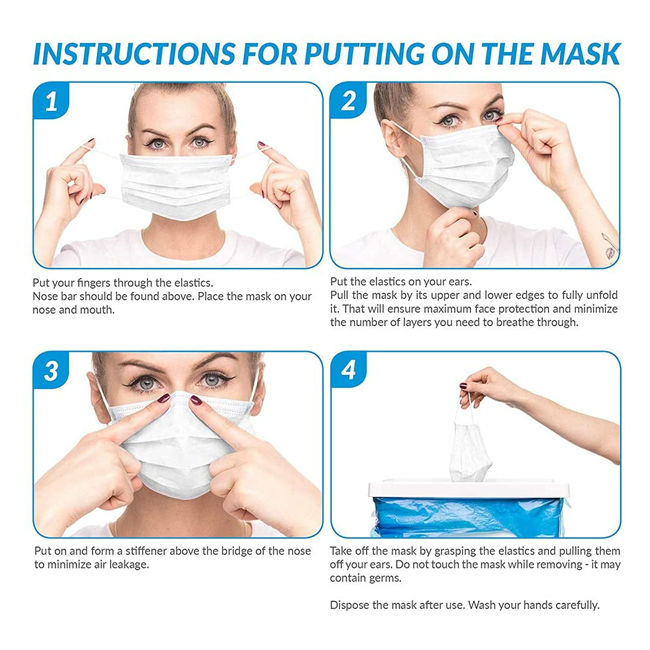 INSTRUCTIONS FOR PUTTING ON THE MASK

1

Put your fingers through the elastics.
Nose bar should be found above. Place the mask on your nose and mouth.

2

Put the elastics on your ears.
Pull the mask by its upper and lower edges to fully unfold it. That will ensure maximum face protection and minimize the number of layers you need to breathe through.

3

Put on and form a stiffener above the bridge of the nose to minimize air leakage.

4

Take off the mask by grasping the elastics and pulling them off your ears. Do not touch the mask while removing - it may contain germs.

Dispose the mask after use. Wash your hands carefully.