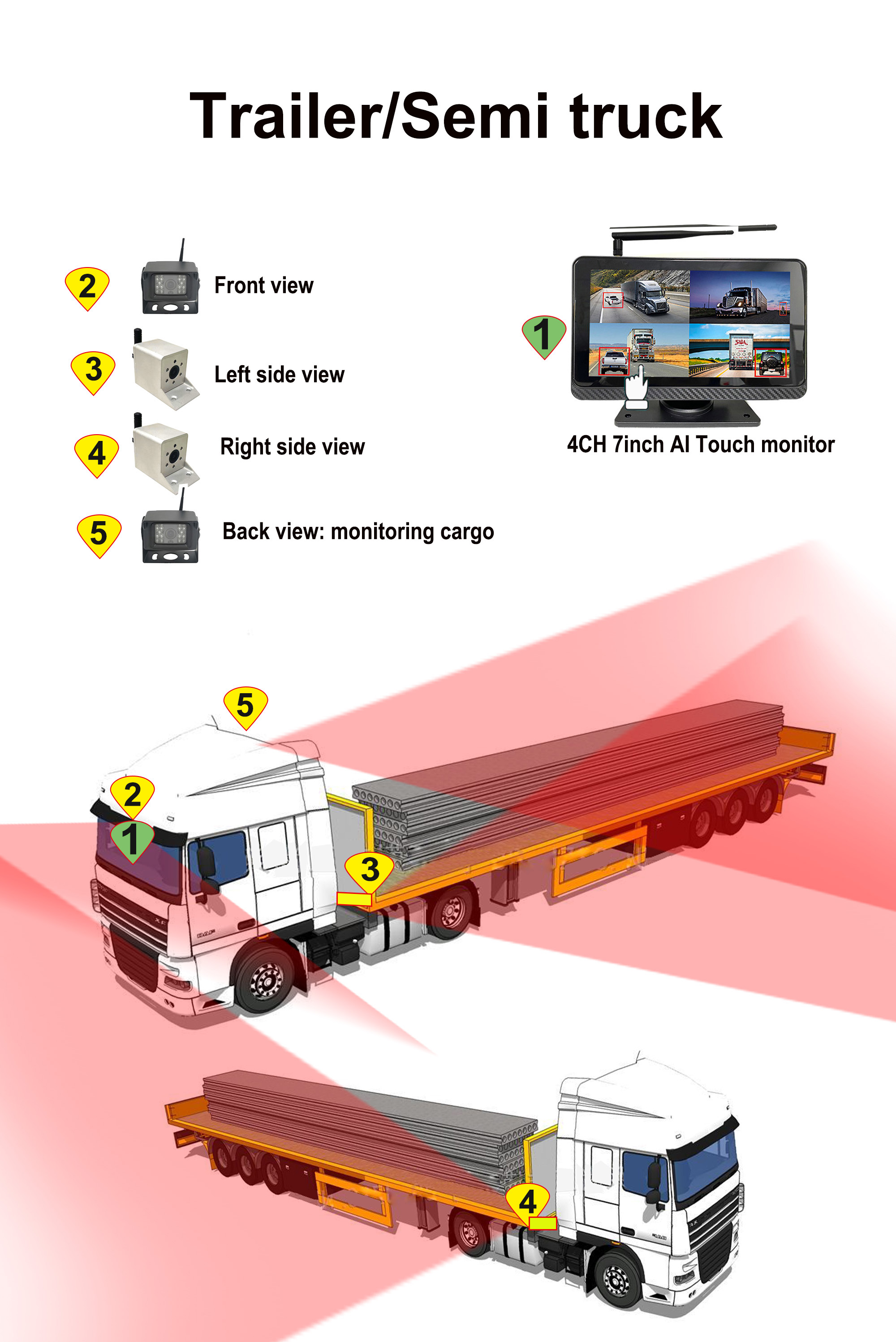 Trailer/Semi truck

2 Front view

3 Left side view

4 Right side view

5 Back view: monitoring cargo

1

4CH 7inch AI Touch monitor

5

2

1

3

4