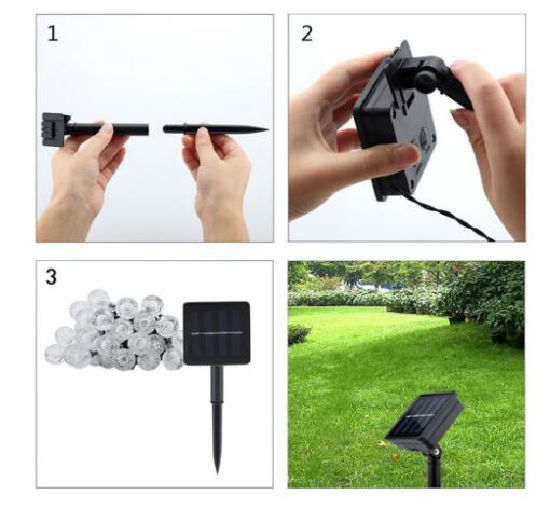 1

2

3