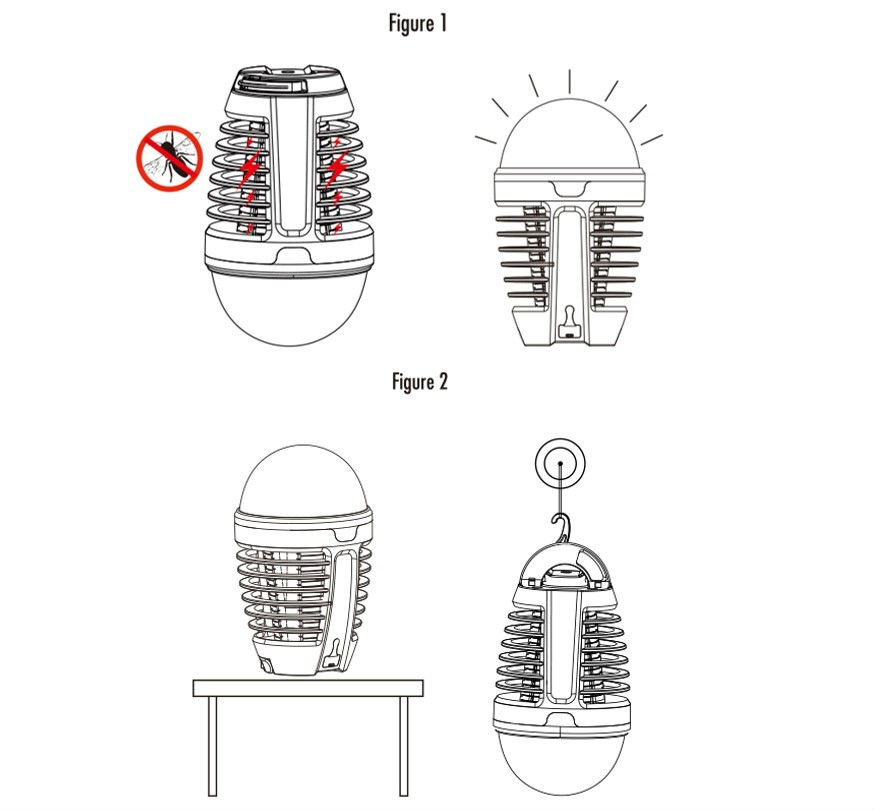 Figure 1

Figure 2