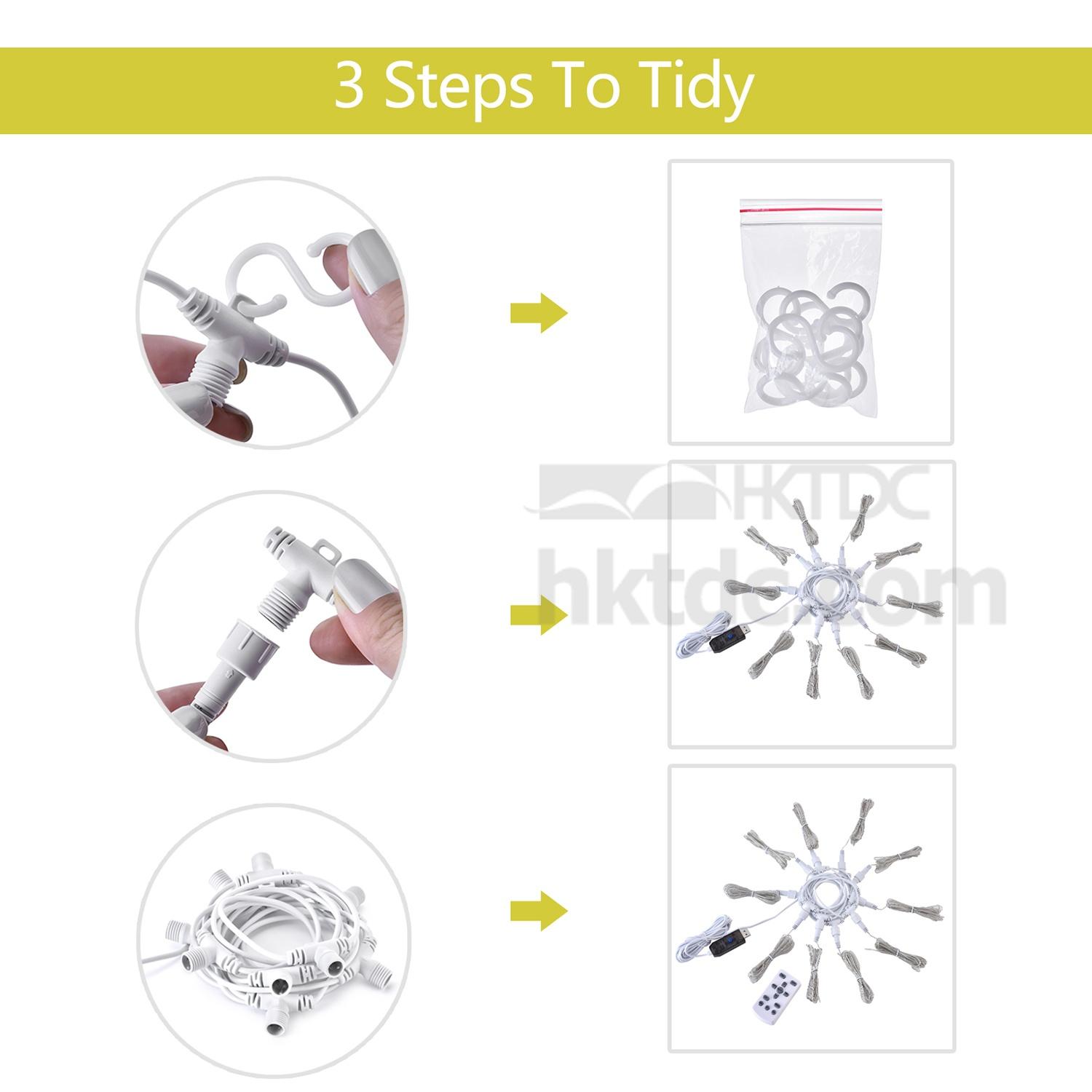 3 Steps To Tidy

HKTDC
hktdc.com