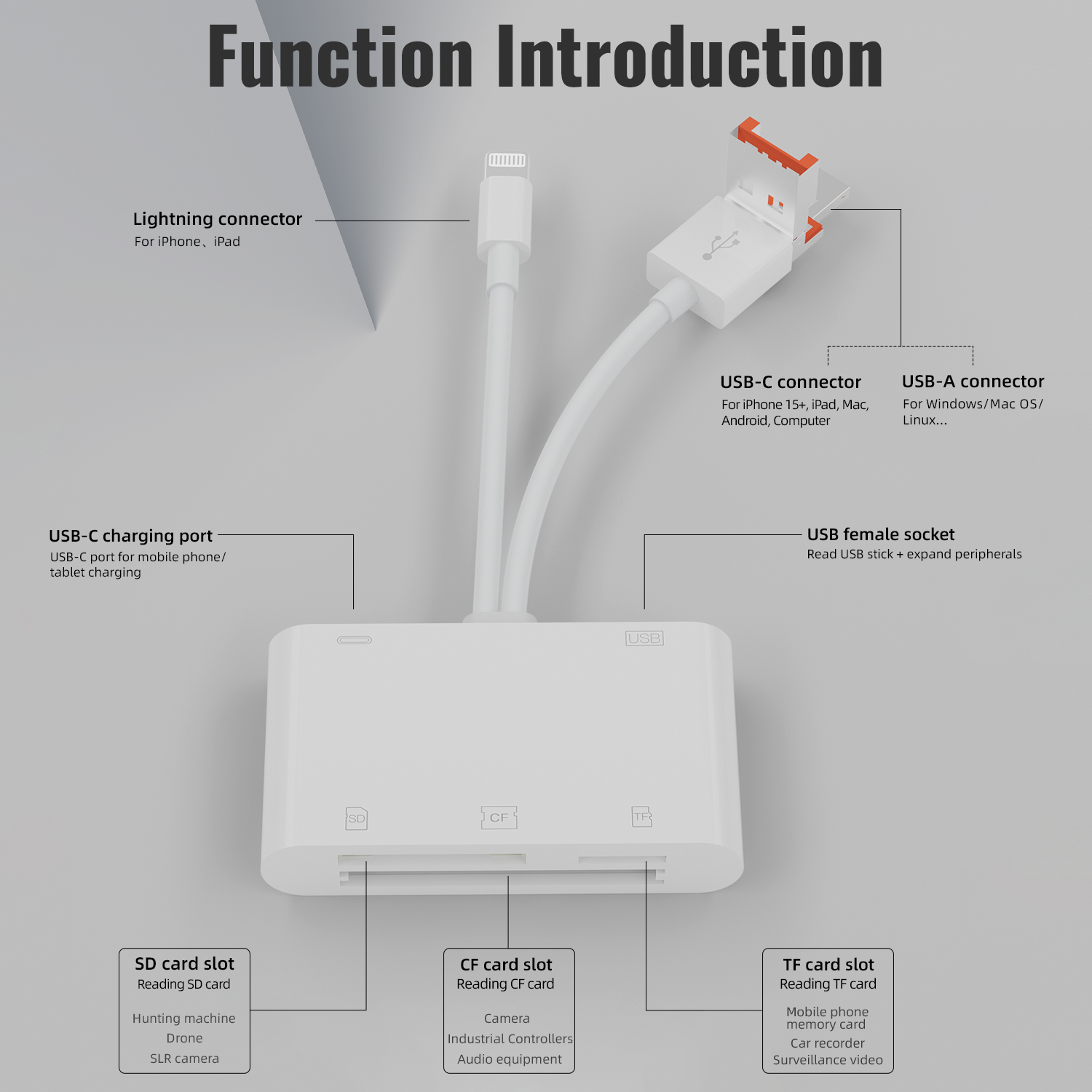 Function Introduction

Lightning connector
For iPhone、iPad

USB-C connector
For iPhone 15+, iPad, Mac, Android, Computer

USB-A connector
For Windows/Mac OS/ Linux...

USB-C charging port
USB-C port for mobile phone/ tablet charging

USB female socket
Read USB stick + expand peripherals

USB

SD

CF

TF

SD card slot
Reading SD card

Hunting machine
Drone
SLR camera

CF card slot
Reading CF card

Camera
Industrial Controllers
Audio equipment

TF card slot
Reading TF card

Mobile phone memory card
Car recorder
Surveillance video