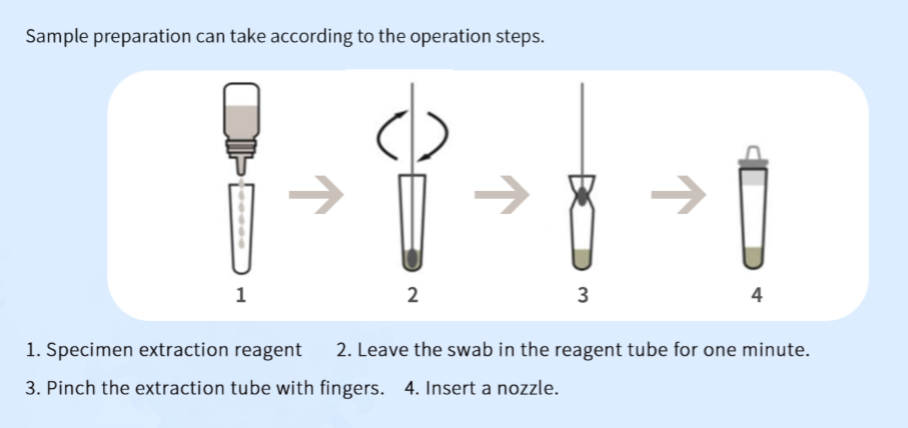 Sample preparation can take according to the operation steps.

1

2

3

4

1. Specimen extraction reagent 2. Leave the swab in the reagent tube for one minute.

3. Pinch the extraction tube with fingers. 4. Insert a nozzle.