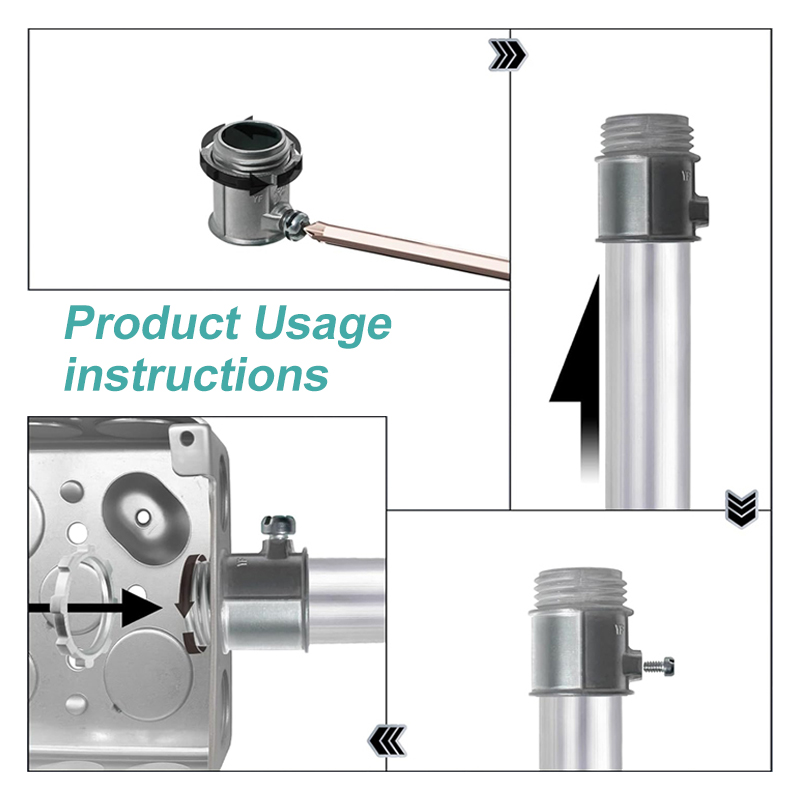 Product Usage instructions