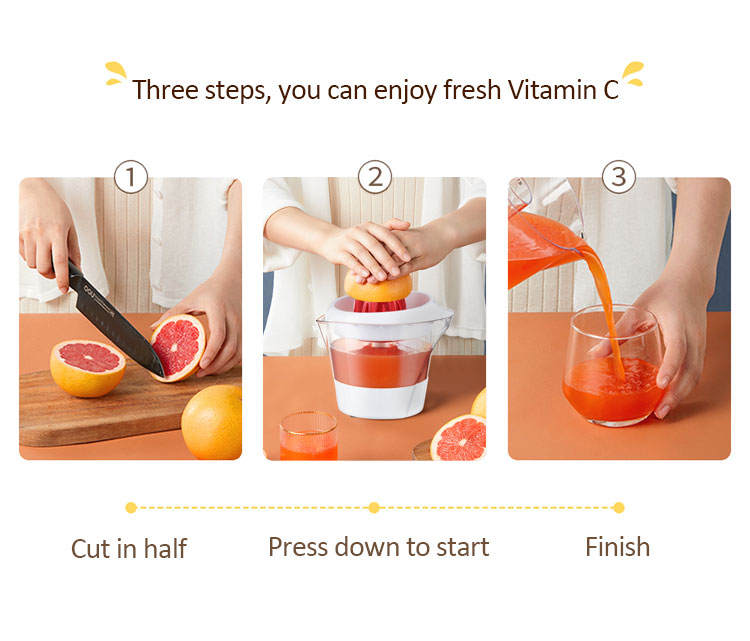 Three steps, you can enjoy fresh Vitamin C

1

2

3

Cut in half

Press down to start

Finish