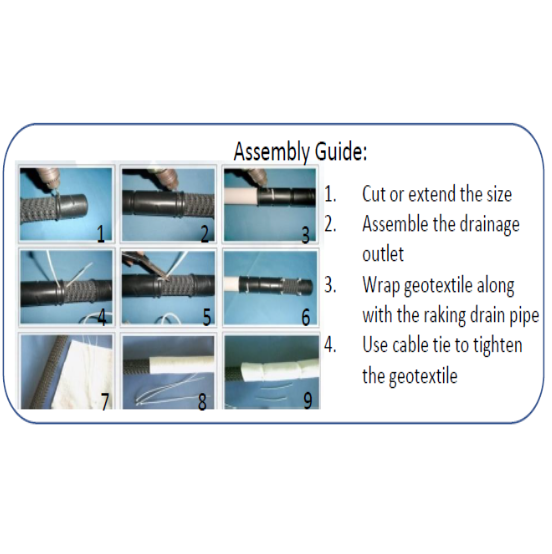 Assembly Guide:

1
2
3
4
5
6
7
8
9

1. Cut or extend the size
2. Assemble the drainage outlet
3. Wrap geotextile along with the raking drain pipe
4. Use cable tie to tighten the geotextile