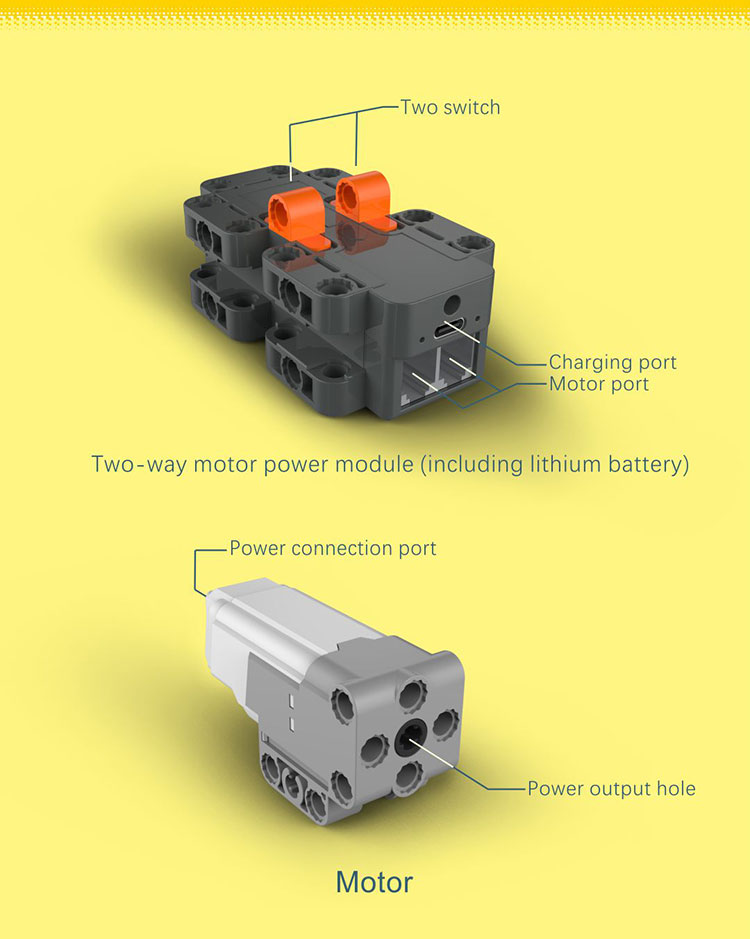 Two switch

Charging port
Motor port

Two-way motor power module (including lithium battery)

Power connection port

Power output hole

Motor