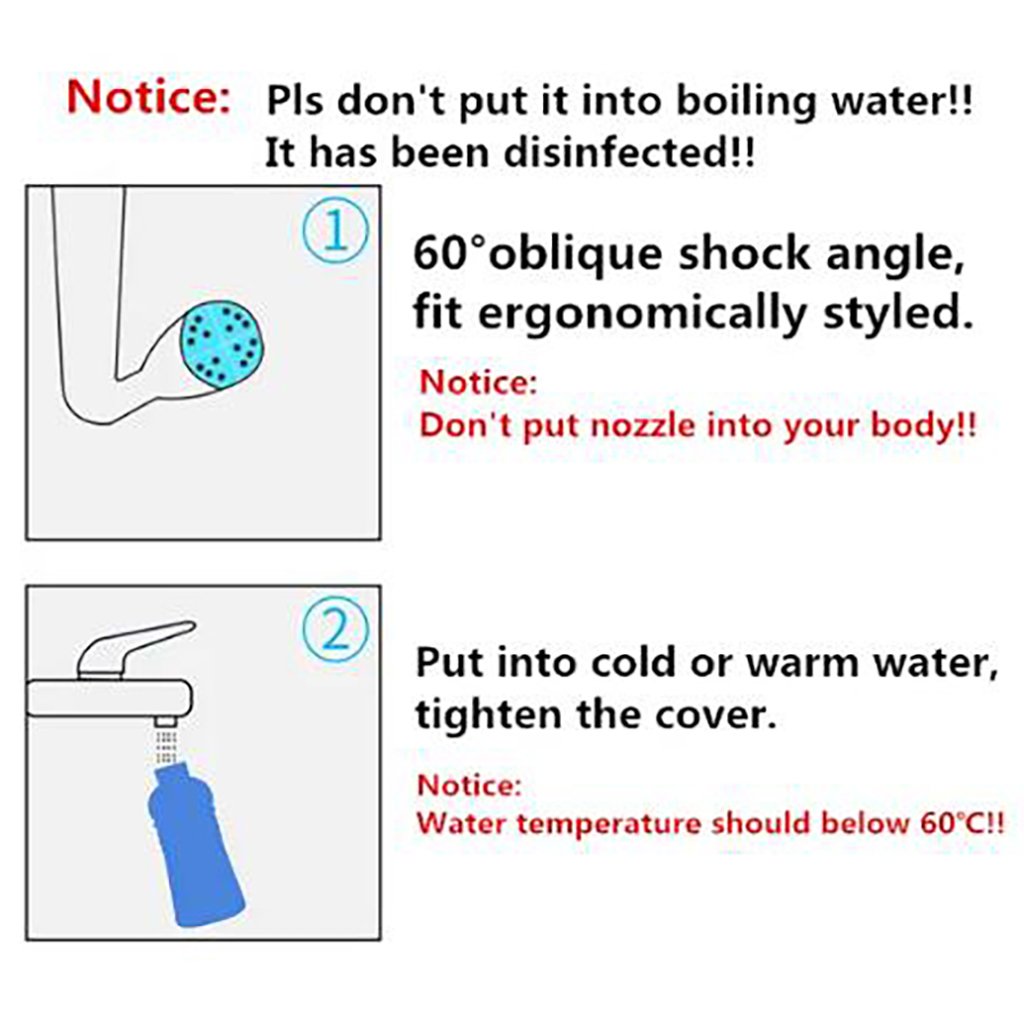 Notice: Pls don't put it into boiling water!! It has been disinfected!!

①

60°oblique shock angle, fit ergonomically styled.

Notice:
Don't put nozzle into your body!!

②

Put into cold or warm water, tighten the cover.

Notice:
Water temperature should below 60℃!!