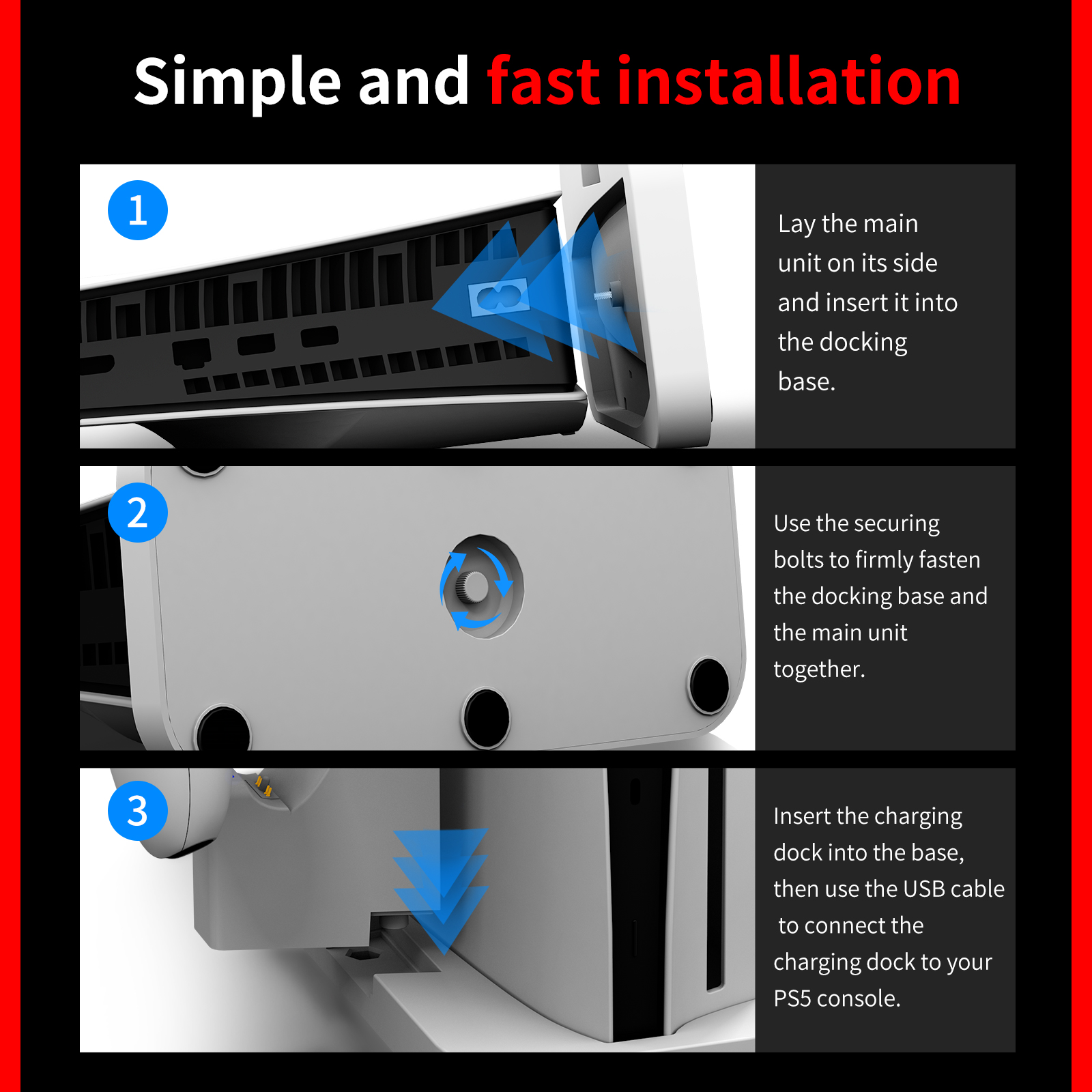 Simple and fast installation

1

Lay the main unit on its side and insert it into the docking base.

2

Use the securing bolts to firmly fasten the docking base and the main unit together.

3

Insert the charging dock into the base, then use the USB cable to connect the charging dock to your PS5 console.