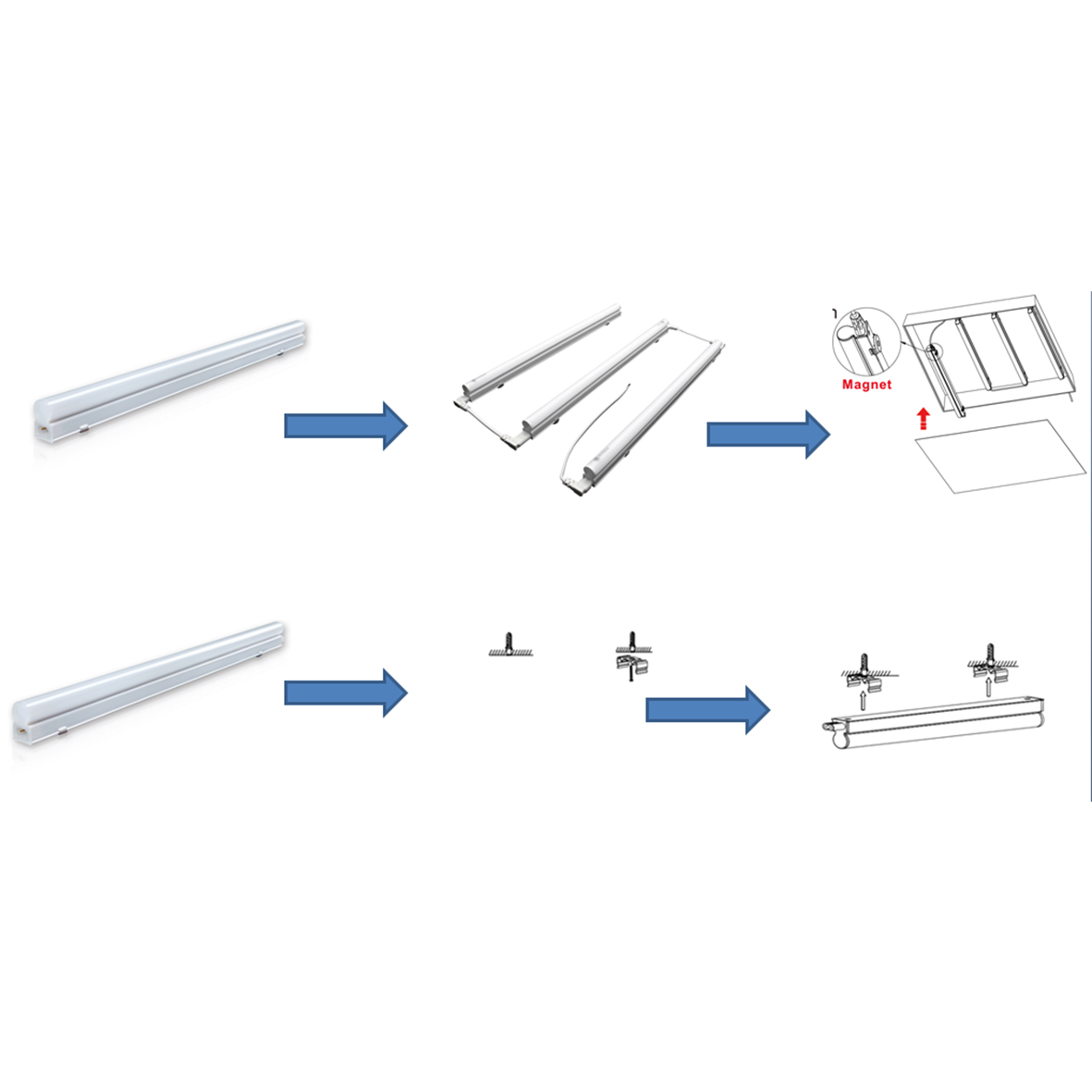 Magnet