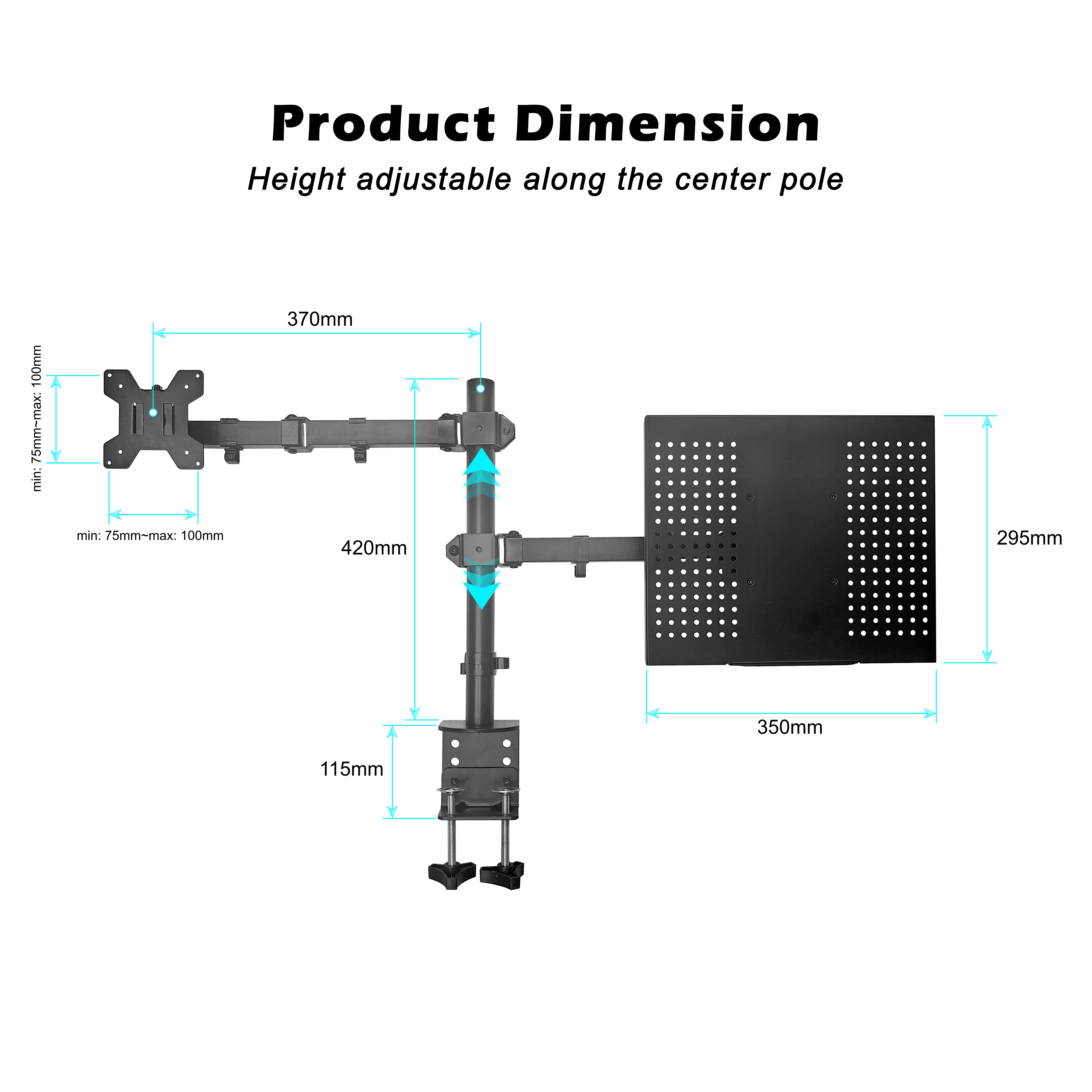 Product Dimension

Height adjustable along the center pole

370mm

min: 75mm~max: 100mm

min: 75mm~max: 100mm

420mm

295mm

350mm

115mm