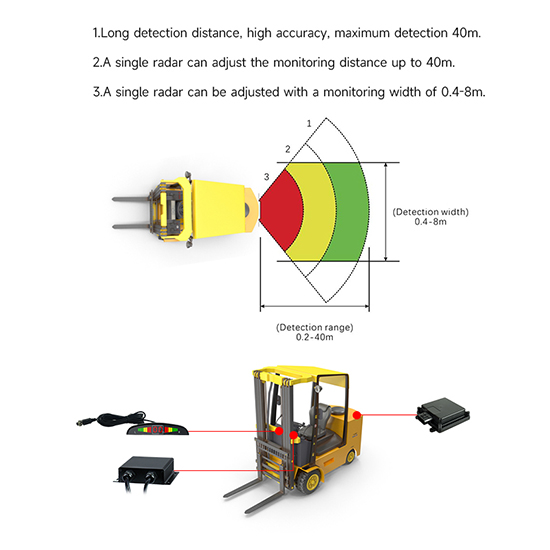 1.Long detection distance, high accuracy, maximum detection 40m.

2.A single radar can adjust the monitoring distance up to 40m.

3.A single radar can be adjusted with a monitoring width of 0.4-8m.

1

2

3

(Detection width)
0.4-8m

(Detection range)
0.2-40m