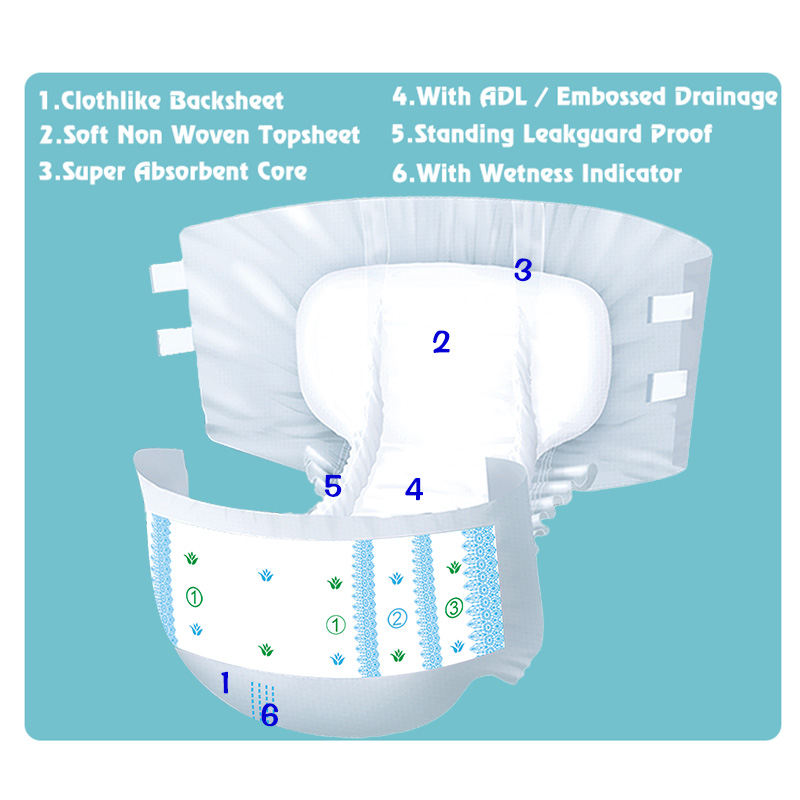 1.Clothlike Backsheet
2.Soft Non Woven Topsheet
3.Super Absorbent Core

4.With ADL / Embossed Drainage
5.Standing Leakguard Proof
6.With Wetness Indicator

3
2
5
4
①
①
②
③
1
6