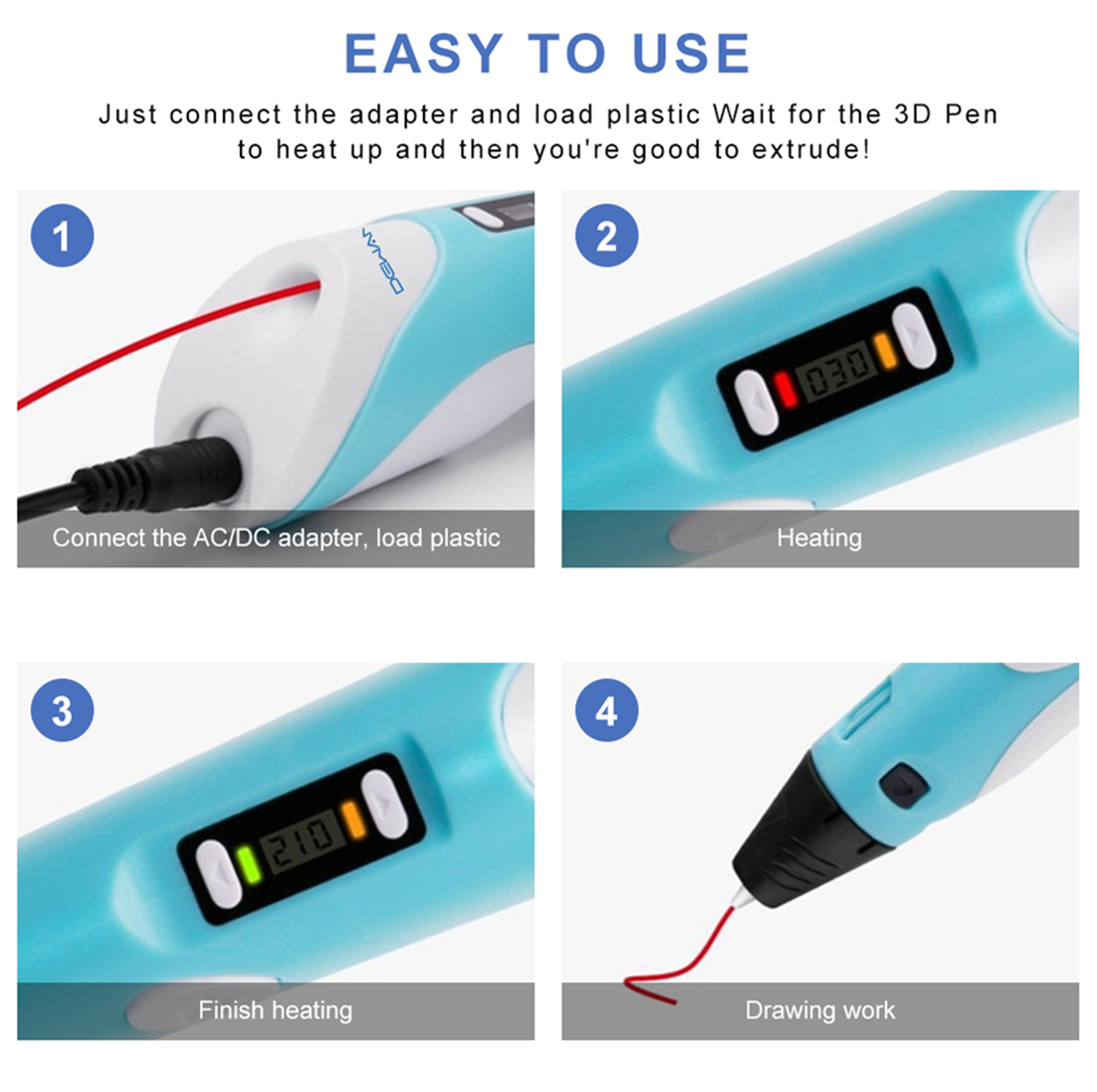 EASY TO USE

Just connect the adapter and load plastic Wait for the 3D Pen to heat up and then you're good to extrude!

1

DEWANG

Connect the AC/DC adapter, load plastic

2

030

Heating

3

210

Finish heating

4

Drawing work