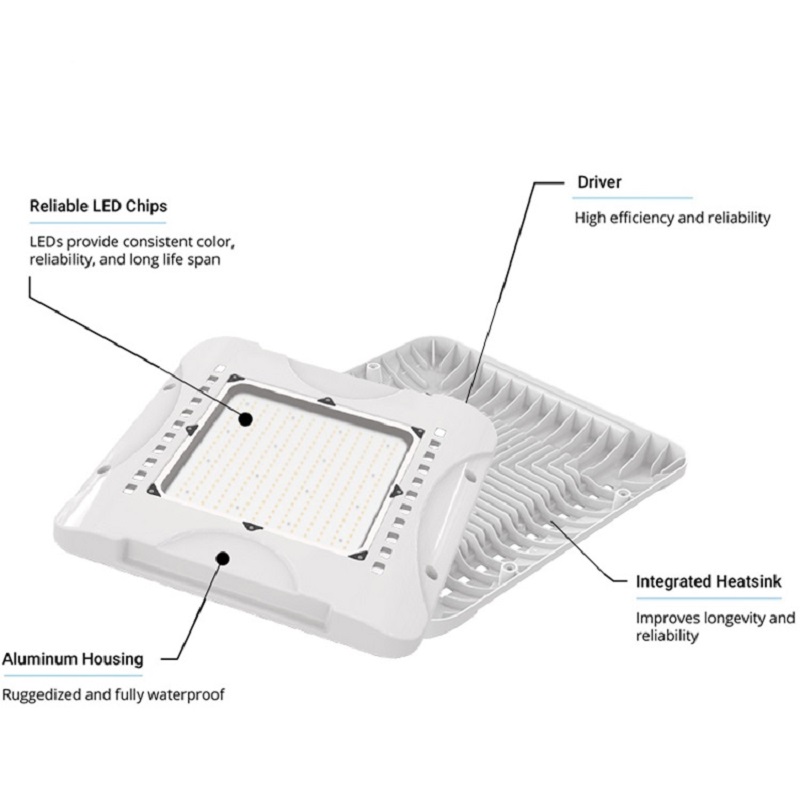 Reliable LED Chips

LEDs provide consistent color, reliability, and long life span

Driver

High efficiency and reliability

Integrated Heatsink

Improves longevity and reliability

Aluminum Housing

Ruggedized and fully waterproof