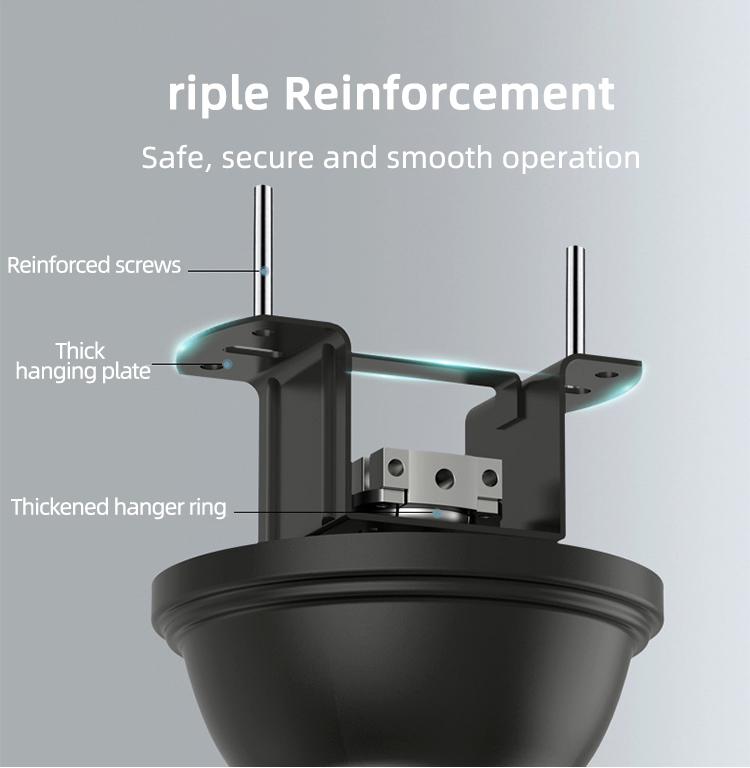 riple Reinforcement

Safe, secure and smooth operation

Reinforced screws

Thick hanging plate

Thickened hanger ring