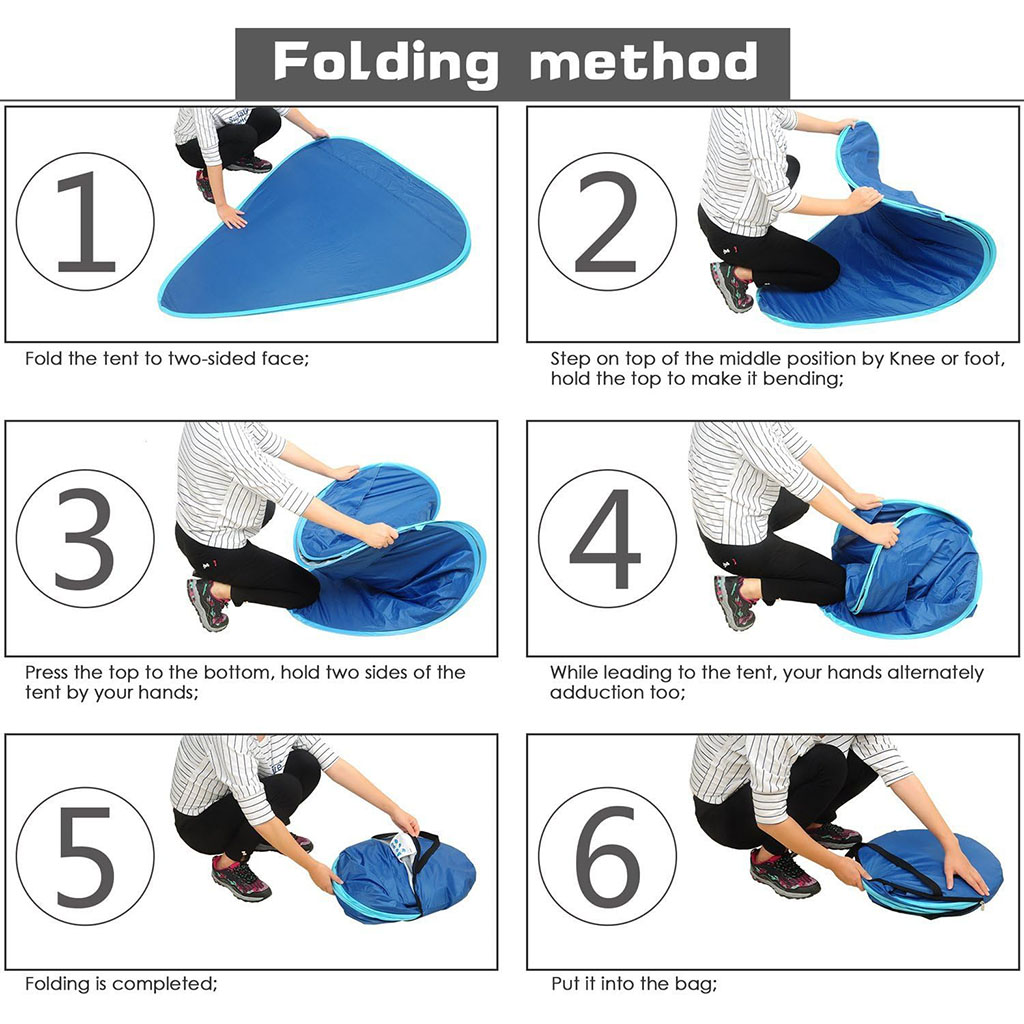 Folding method

1

Fold the tent to two-sided face;

2

Step on top of the middle position by Knee or foot, hold the top to make it bending;

3

Press the top to the bottom, hold two sides of the tent by your hands;

4

While leading to the tent, your hands alternately adduction too;

5

Folding is completed;

6

Put it into the bag;