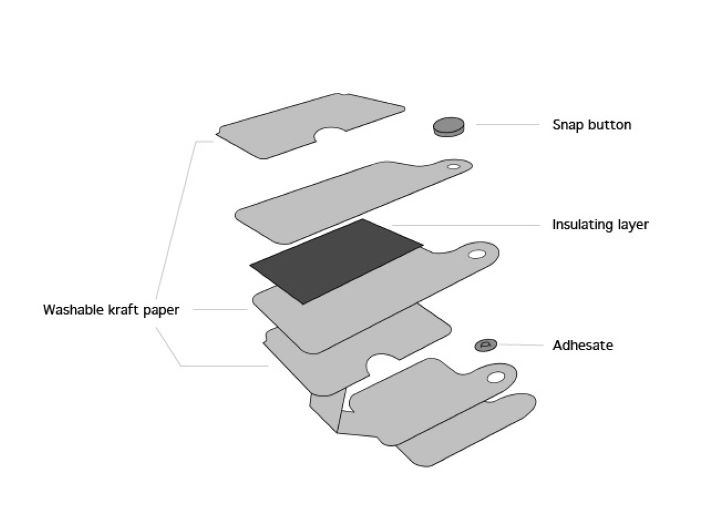 Snap button

Insulating layer

Washable kraft paper

Adhesate