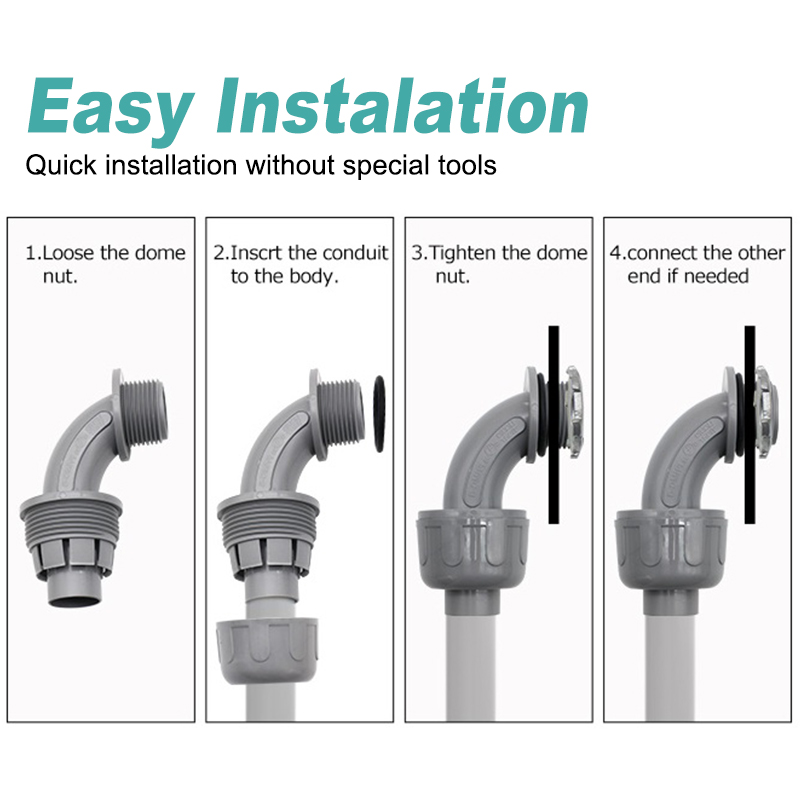 Easy Instalation

Quick installation without special tools

1.Loose the dome nut.

2.Inscrt the conduit to the body.

3.Tighten the dome nut.

4.connect the other end if needed